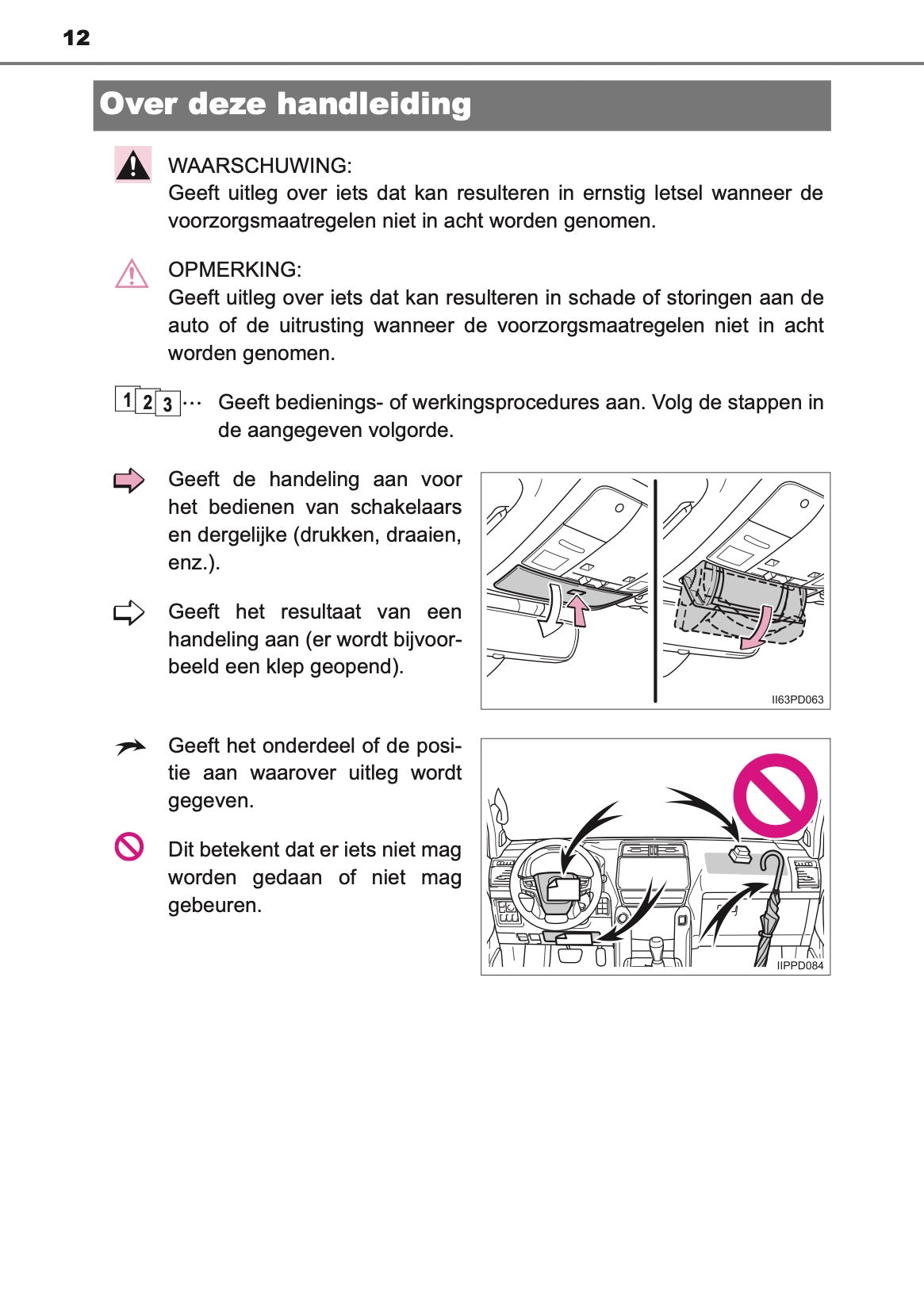 12

Over deze handleiding

WAARSCHUWING:
Geeft uitleg over iets dat kan resulteren in ernstig letsel wanneer de voorzorgsmaatregelen niet in acht worden genomen.

OPMERKING:
Geeft uitleg over iets dat kan resulteren in schade of storingen aan de auto of de uitrusting wanneer de voorzorgsmaatregelen niet in acht worden genomen.

1 2 3 ··· Geeft bedienings- of werkingsprocedures aan. Volg de stappen in de aangegeven volgorde.

Geeft de handeling aan voor het bedienen van schakelaars en dergelijke (drukken, draaien, enz.).

Geeft het resultaat van een handeling aan (er wordt bijvoorbeeld een klep geopend).

II63PD063

Geeft het onderdeel of de positie aan waarover uitleg wordt gegeven.

Dit betekent dat er iets niet mag worden gedaan of niet mag gebeuren.

IIPPD084