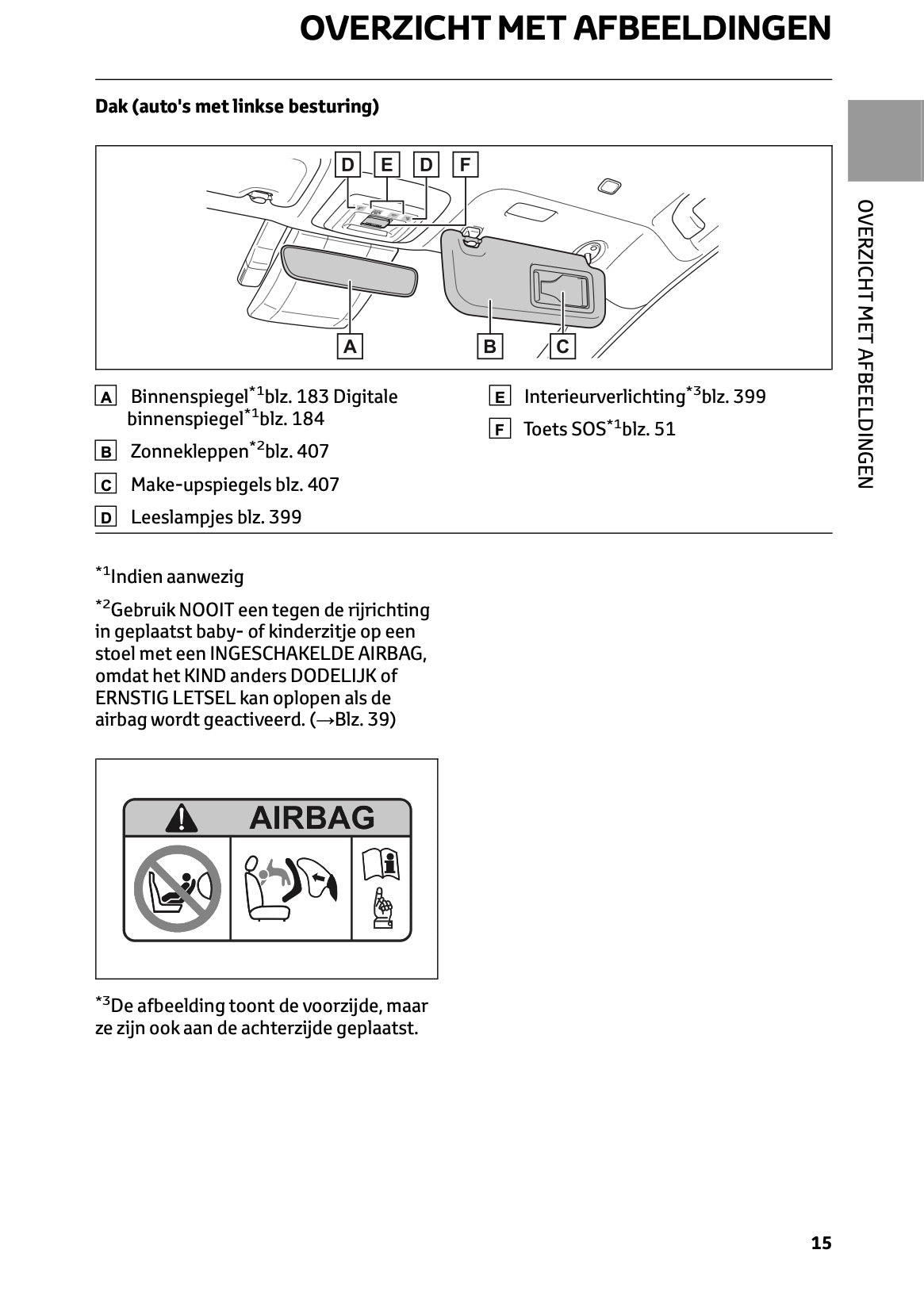 OVERZICHT MET AFBEELDINGEN

Dak (auto's met linkse besturing)

D E D F

A B C

A Binnenspiegel$^{*1}$blz. 183 Digitale binnenspiegel$^{*1}$blz. 184

B Zonnekleppen$^{*2}$blz. 407

C Make-upspiegels blz. 407

D Leeslampjes blz. 399

E Interieurverlichting$^{*3}$blz. 399

F Toets SOS$^{*1}$blz. 51

$^{*1}$Indien aanwezig

$^{*2}$Gebruik NOOIT een tegen de rijrichting in geplaatst baby- of kinderzitje op een stoel met een INGESCHAKELDE AIRBAG, omdat het KIND anders DODELIJK of ERNSTIG LETSEL kan oplopen als de airbag wordt geactiveerd. (→Blz. 39)

AIRBAG

$^{*3}$De afbeelding toont de voorzijde, maar ze zijn ook aan de achterzijde geplaatst.

OVERZICHT MET AFBEELDINGEN

15