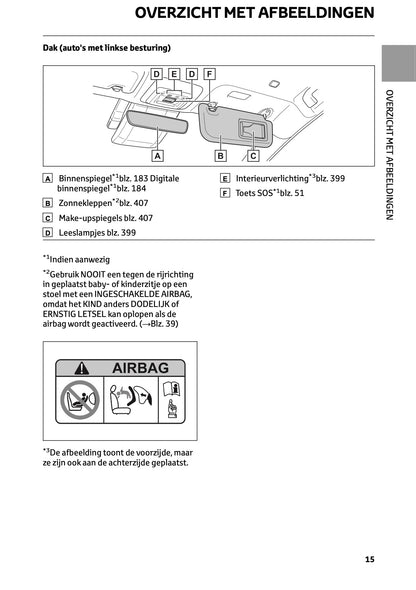 OVERZICHT MET AFBEELDINGEN

Dak (auto's met linkse besturing)

D E D F

A B C

A Binnenspiegel$^{*1}$blz. 183 Digitale binnenspiegel$^{*1}$blz. 184

B Zonnekleppen$^{*2}$blz. 407

C Make-upspiegels blz. 407

D Leeslampjes blz. 399

E Interieurverlichting$^{*3}$blz. 399

F Toets SOS$^{*1}$blz. 51

OVERZICHT MET AFBEELDINGEN

$^{*1}$Indien aanwezig

$^{*2}$Gebruik NOOIT een tegen de rijrichting in geplaatst baby- of kinderzitje op een stoel met een INGESCHAKELDE AIRBAG, omdat het KIND anders DODELIJK of ERNSTIG LETSEL kan oplopen als de airbag wordt geactiveerd. (→Blz. 39)

AIRBAG

$^{*3}$De afbeelding toont de voorzijde, maar ze zijn ook aan de achterzijde geplaatst.

15