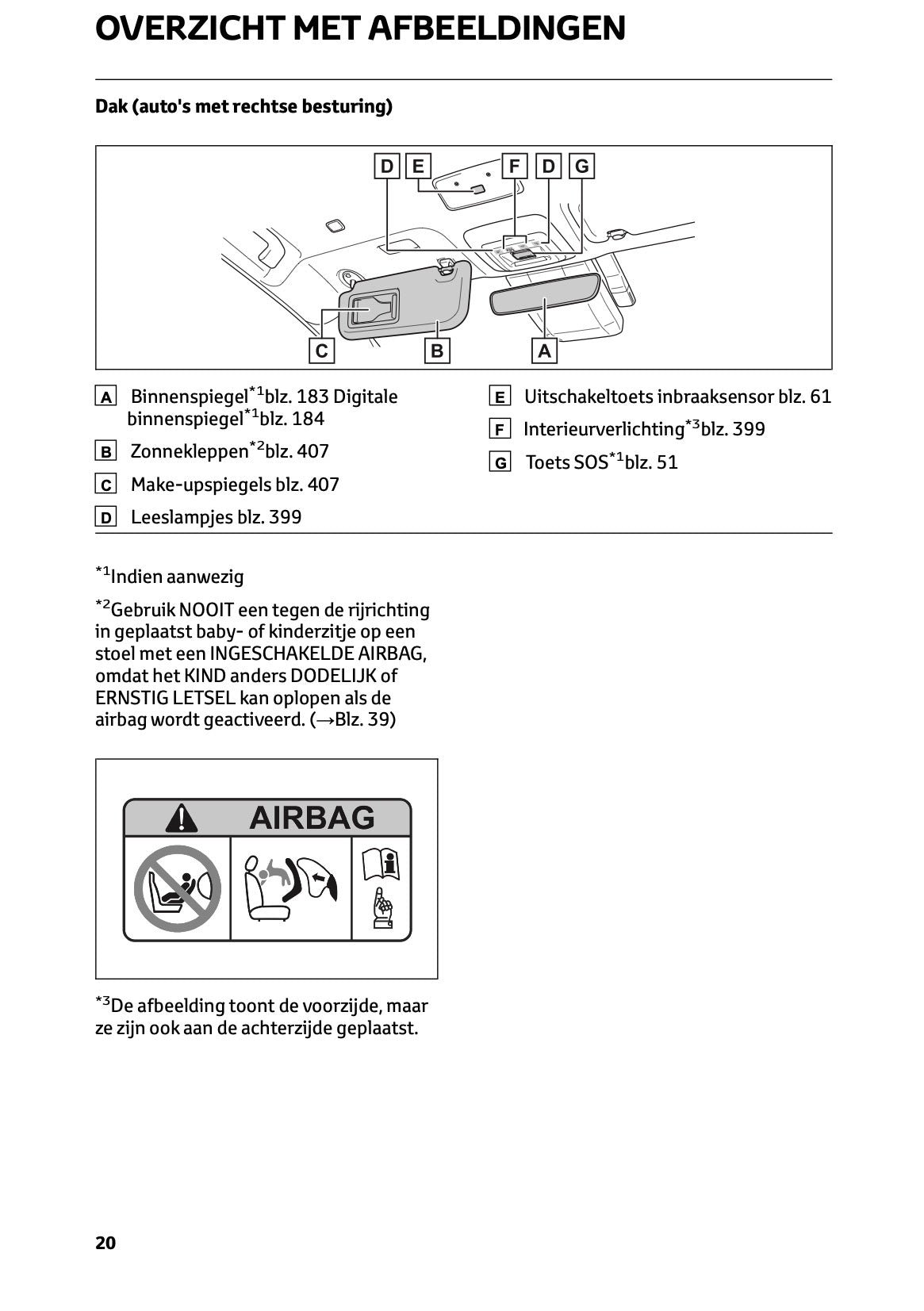 OVERZICHT MET AFBEELDINGEN

Dak (auto's met rechtse besturing)

D E F D G

C B A

A Binnenspiegel$^{*1}$blz. 183 Digitale binnenspiegel$^{*1}$blz. 184

B Zonnekleppen$^{*2}$blz. 407

C Make-upspiegels blz. 407

D Leeslampjes blz. 399

E Uitschakeltoets inbraaksensor blz. 61

F Interieurverlichting$^{*3}$blz. 399

G Toets SOS$^{*1}$blz. 51

$^{*1}$Indien aanwezig

$^{*2}$Gebruik NOOIT een tegen de rijrichting in geplaatst baby- of kinderzitje op een stoel met een INGESCHAKELDE AIRBAG, omdat het KIND anders DODELIJK of ERNSTIG LETSEL kan oplopen als de airbag wordt geactiveerd. (→Blz. 39)

AIRBAG

$^{*3}$De afbeelding toont de voorzijde, maar ze zijn ook aan de achterzijde geplaatst.

20