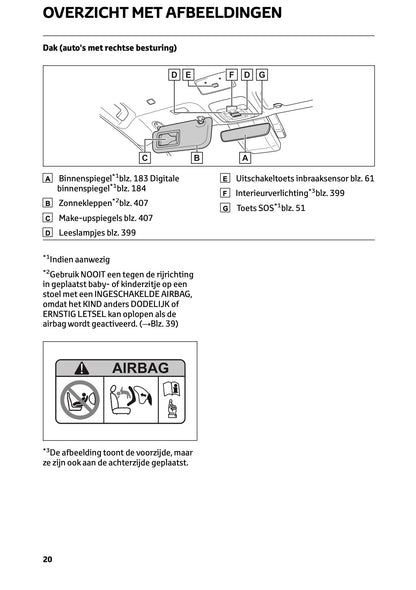 OVERZICHT MET AFBEELDINGEN

Dak (auto's met rechtse besturing)

D E F D G

C B A

A Binnenspiegel$^{*1}$blz. 183 Digitale binnenspiegel$^{*1}$blz. 184

B Zonnekleppen$^{*2}$blz. 407

C Make-upspiegels blz. 407

D Leeslampjes blz. 399

E Uitschakeltoets inbraaksensor blz. 61

F Interieurverlichting$^{*3}$blz. 399

G Toets SOS$^{*1}$blz. 51

$^{*1}$Indien aanwezig

$^{*2}$Gebruik NOOIT een tegen de rijrichting in geplaatst baby- of kinderzitje op een stoel met een INGESCHAKELDE AIRBAG, omdat het KIND anders DODELIJK of ERNSTIG LETSEL kan oplopen als de airbag wordt geactiveerd. (→Blz. 39)

AIRBAG

$^{*3}$De afbeelding toont de voorzijde, maar ze zijn ook aan de achterzijde geplaatst.

20