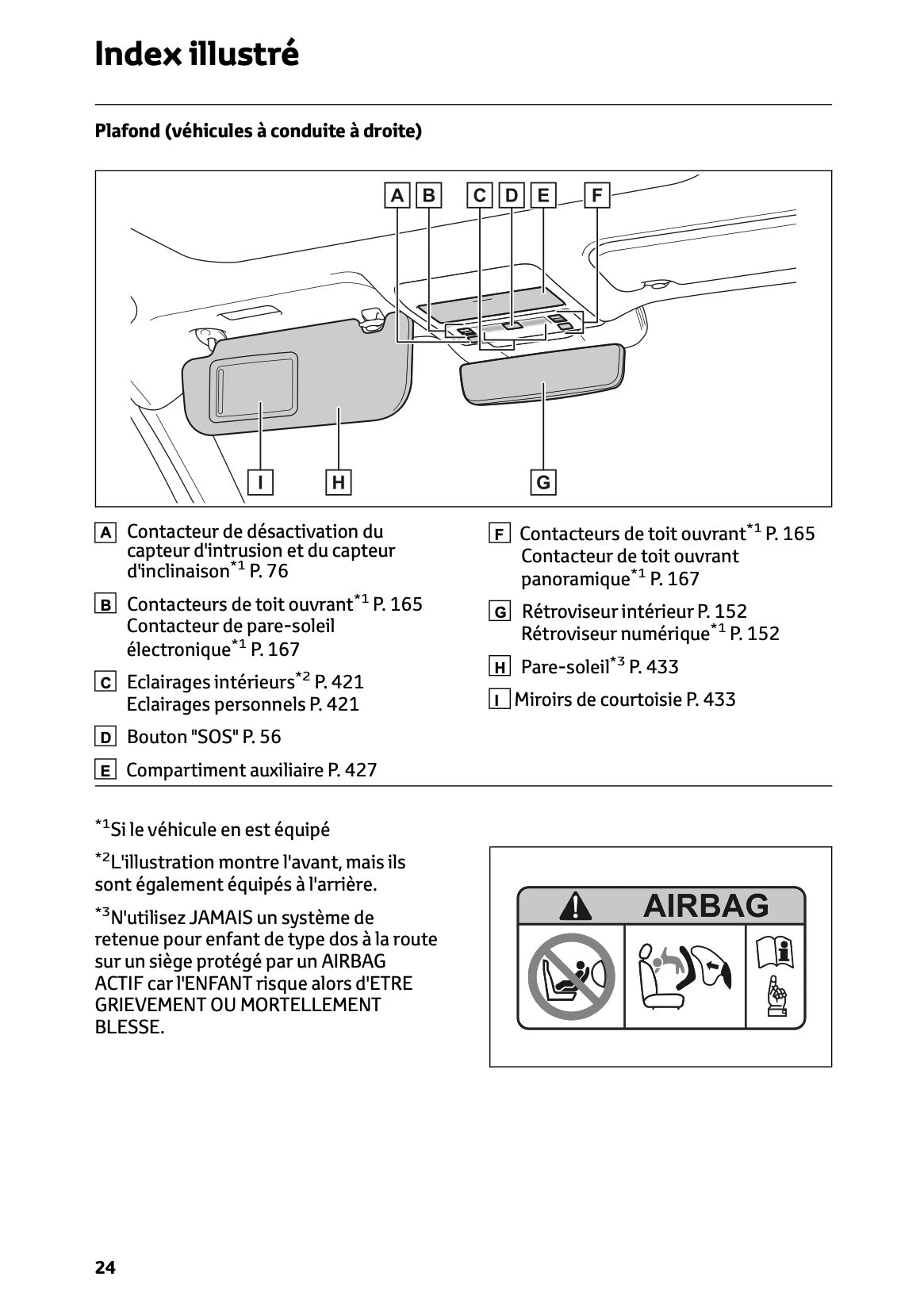 Index illustré

Plafond (véhicules à conduite à droite)

A B C D E F

I H G

A Contacteur de désactivation du capteur d'intrusion et du capteur d'inclinaison$^{*1}$ P. 76

B Contacteurs de toit ouvrant$^{*1}$ P. 165
Contacteur de pare-soleil électronique$^{*1}$ P. 167

C Eclairages intérieurs$^{*2}$ P. 421
Eclairages personnels P. 421

D Bouton "SOS" P. 56

E Compartiment auxiliaire P. 427

F Contacteurs de toit ouvrant$^{*1}$ P. 165
Contacteur de toit ouvrant panoramique$^{*1}$ P. 167

G Rétroviseur intérieur P. 152
Rétroviseur numérique$^{*1}$ P. 152

H Pare-soleil$^{*3}$ P. 433

I Miroirs de courtoisie P. 433

$^{*1}$Si le véhicule en est équipé

$^{*2}$L'illustration montre l'avant, mais ils sont également équipés à l'arrière.

$^{*3}$N'utilisez JAMAIS un système de retenue pour enfant de type dos à la route sur un siège protégé par un AIRBAG ACTIF car l'ENFANT risque alors d'ETRE GRIEVEMENT OU MORTELLEMENT BLESSE.

AIRBAG

24