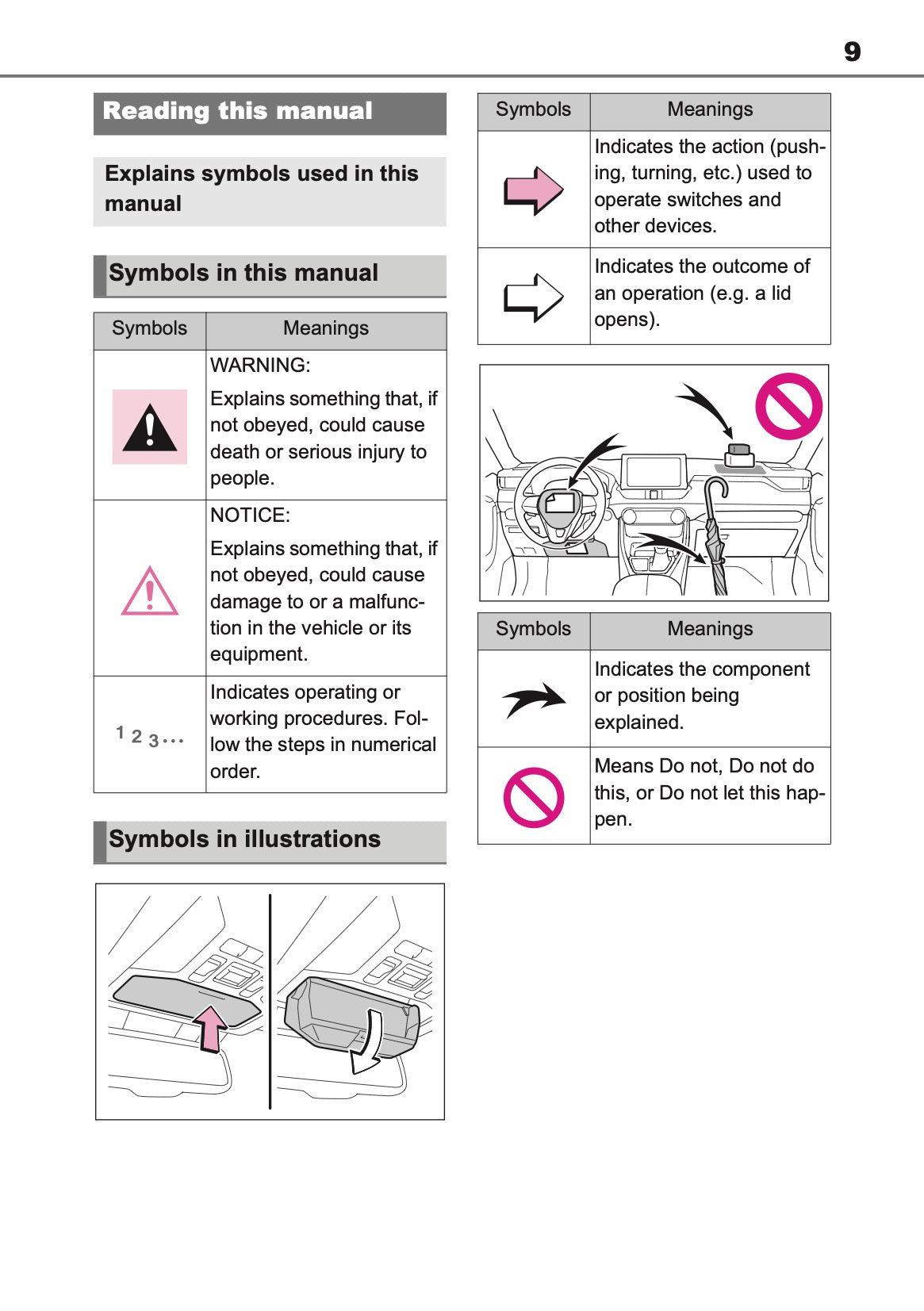 9

Reading this manual

Explains symbols used in this manual

Symbols in this manual

| Symbols | Meanings |
|---|---|
| | WARNING: Explains something that, if not obeyed, could cause death or serious injury to people. |
| | NOTICE: Explains something that, if not obeyed, could cause damage to or a malfunction in the vehicle or its equipment. |
| 1 2 3... | Indicates operating or working procedures. Follow the steps in numerical order. |

Symbols in illustrations

| Symbols | Meanings |
|---|---|
| | Indicates the action (pushing, turning, etc.) used to operate switches and other devices. |
| | Indicates the outcome of an operation (e.g. a lid opens). |

| Symbols | Meanings |
|---|---|
| | Indicates the component or position being explained. |
| | Means Do not, Do not do this, or Do not let this happen. |