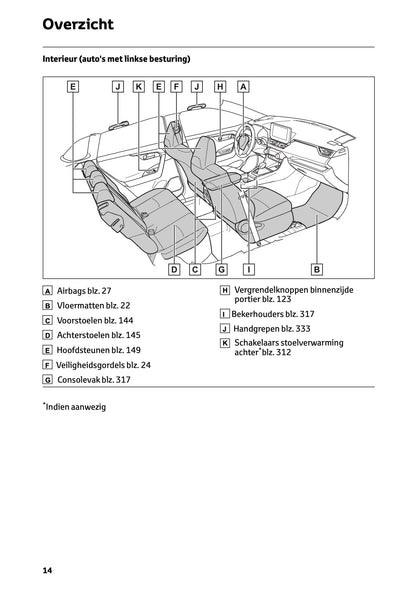 Overzicht

Interieur (auto's met linkse besturing)

E J K E F J H A

D C G I B

A Airbags blz. 27

B Vloermatten blz. 22

C Voorstoelen blz. 144

D Achterstoelen blz. 145

E Hoofdsteunen blz. 149

F Veiligheidsgordels blz. 24

G Consolevak blz. 317

H Vergrendelknoppen binnenzijde portier blz. 123

I Bekerhouders blz. 317

J Handgrepen blz. 333

K Schakelaars stoelverwarming achter* blz. 312

*Indien aanwezig

14