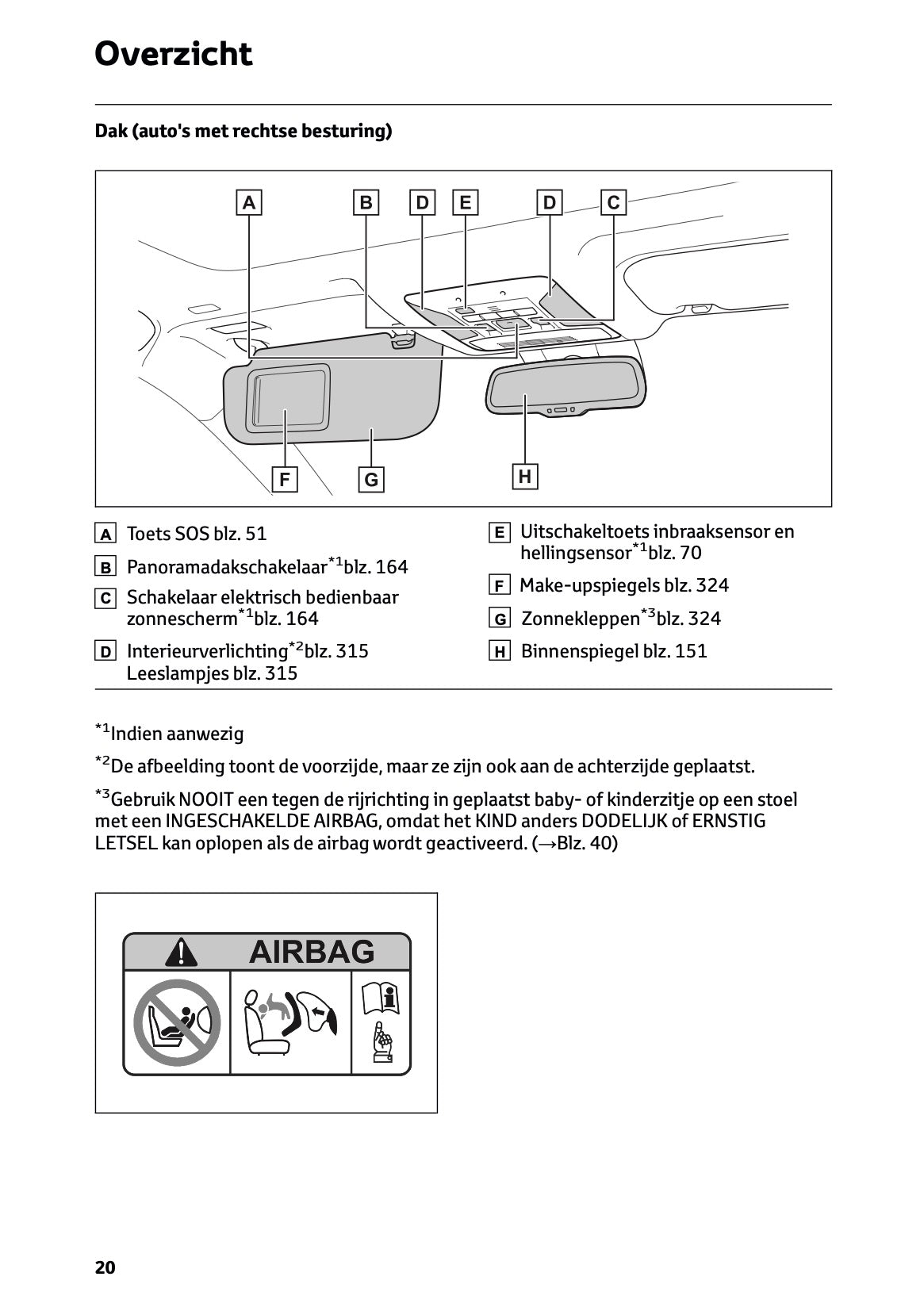 Overzicht

Dak (auto's met rechtse besturing)

A B D E D C

F G H

A Toets SOS blz. 51

B Panoramadakschakelaar$^{*1}$blz. 164

C Schakelaar elektrisch bedienbaar zonnescherm$^{*1}$blz. 164

D Interieurverlichting$^{*2}$blz. 315 Leeslampjes blz. 315

E Uitschakeltoets inbraaksensor en hellingsensor$^{*1}$blz. 70

F Make-upspiegels blz. 324

G Zonnekleppen$^{*3}$blz. 324

H Binnenspiegel blz. 151

$^{*1}$Indien aanwezig

$^{*2}$De afbeelding toont de voorzijde, maar ze zijn ook aan de achterzijde geplaatst.

$^{*3}$Gebruik NOOIT een tegen de rijrichting in geplaatst baby- of kinderzitje op een stoel met een INGESCHAKELDE AIRBAG, omdat het KIND anders DODELIJK of ERNSTIG LETSEL kan oplopen als de airbag wordt geactiveerd. (→Blz. 40)

AIRBAG

20