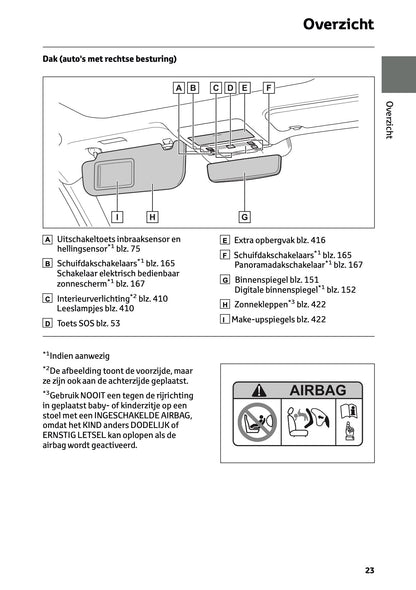 Overzicht

Dak (auto's met rechtse besturing)

A B C D E F

I H G

Overzicht

A Uitschakeltoets inbraaksensor en hellingsensor$^{*1}$ blz. 75

B Schuifdakschakelaars$^{*1}$ blz. 165 Schakelaar elektrisch bedienbaar zonnescherm$^{*1}$ blz. 167

C Interieurverlichting$^{*2}$ blz. 410 Leeslampjes blz. 410

D Toets SOS blz. 53

E Extra opbergvak blz. 416

F Schuifdakschakelaars$^{*1}$ blz. 165 Panoramadakschakelaar$^{*1}$ blz. 167

G Binnenspiegel blz. 151 Digitale binnenspiegel$^{*1}$ blz. 152

H Zonnekleppen$^{*3}$ blz. 422

I Make-upspiegels blz. 422

$^{*1}$Indien aanwezig

$^{*2}$De afbeelding toont de voorzijde, maar ze zijn ook aan de achterzijde geplaatst.

$^{*3}$Gebruik NOOIT een tegen de rijrichting in geplaatst baby- of kinderzitje op een stoel met een INGESCHAKELDE AIRBAG, omdat het KIND anders DODELIJK of ERNSTIG LETSEL kan oplopen als de airbag wordt geactiveerd.

AIRBAG

23