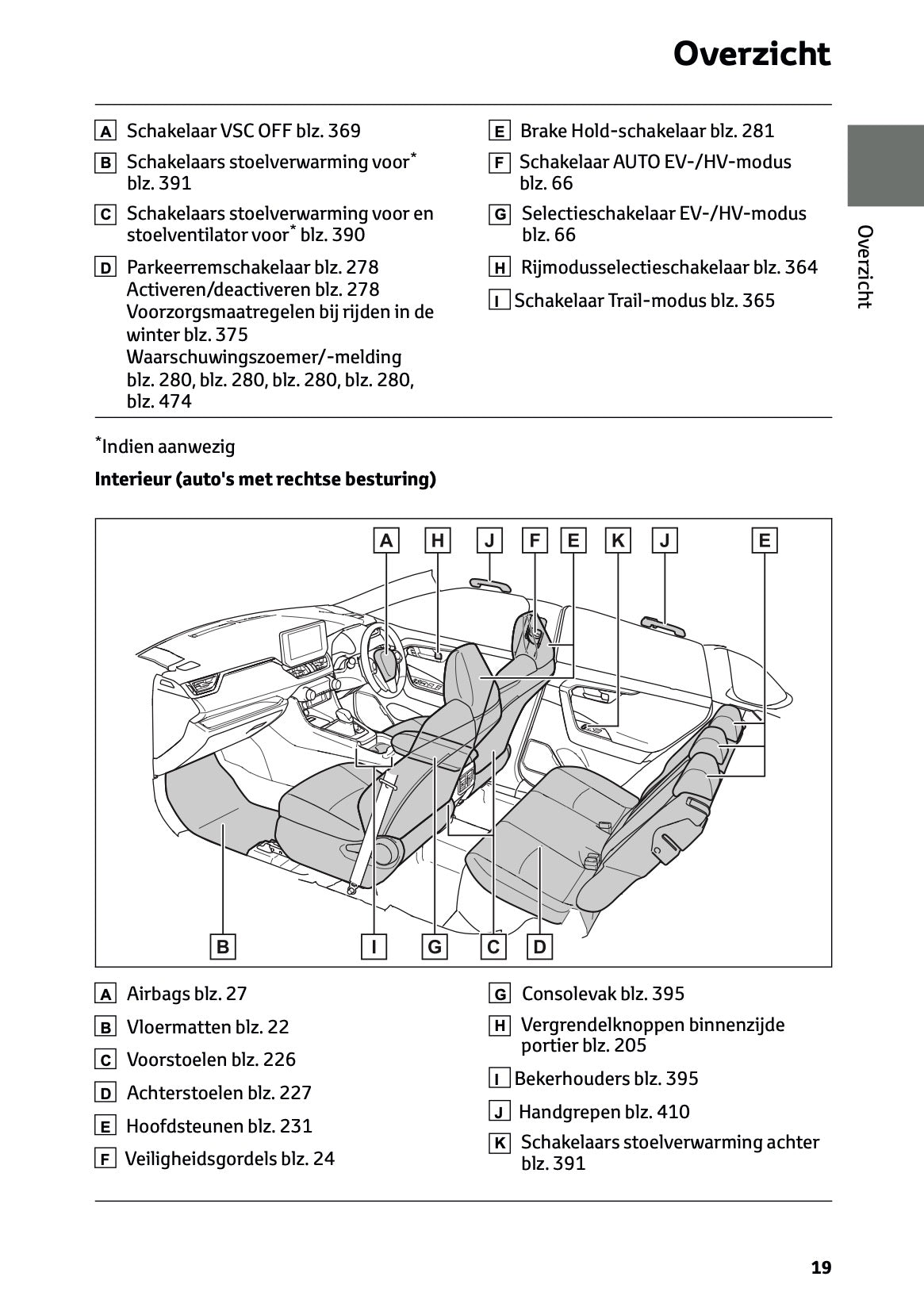 Overzicht

A Schakelaar VSC OFF blz. 369

B Schakelaars stoelverwarming voor* blz. 391

C Schakelaars stoelverwarming voor en stoelventilator voor* blz. 390

D Parkeerremschakelaar blz. 278
Activeren/deactiveren blz. 278
Voorzorgsmaatregelen bij rijden in de winter blz. 375
Waarschuwingszoemer/-melding blz. 280, blz. 280, blz. 280, blz. 280, blz. 474

E Brake Hold-schakelaar blz. 281

F Schakelaar AUTO EV-/HV-modus blz. 66

G Selectieschakelaar EV-/HV-modus blz. 66

H Rijmodusselectieschakelaar blz. 364

I Schakelaar Trail-modus blz. 365

Overzicht

*Indien aanwezig

Interieur (auto's met rechtse besturing)

A H J F E K J E

B I G C D

A Airbags blz. 27

B Vloermatten blz. 22

C Voorstoelen blz. 226

D Achterstoelen blz. 227

E Hoofdsteunen blz. 231

F Veiligheidsgordels blz. 24

G Consolevak blz. 395

H Vergrendelknoppen binnenzijde portier blz. 205

I Bekerhouders blz. 395

J Handgrepen blz. 410

K Schakelaars stoelverwarming achter blz. 391

19