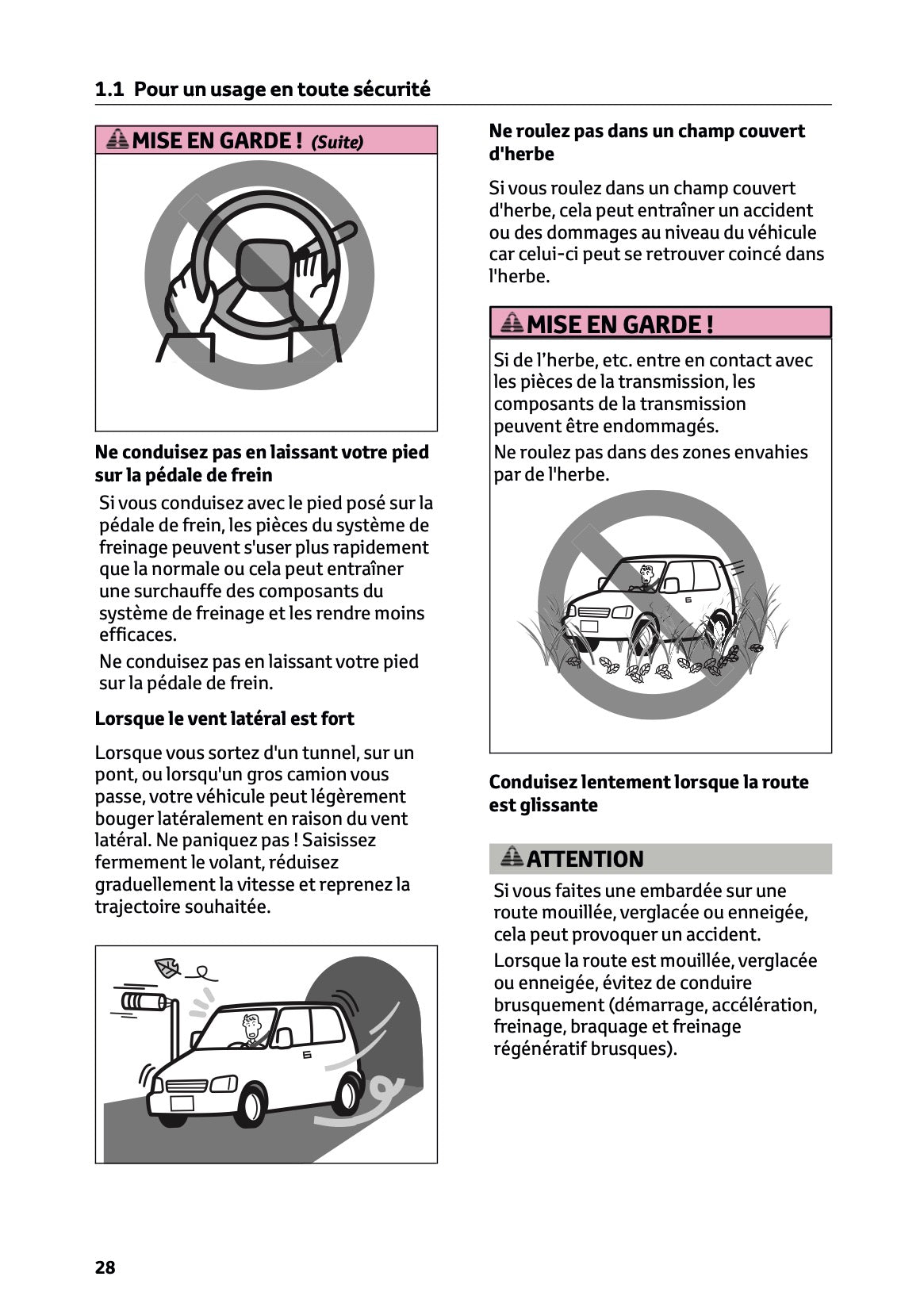 1.1 Pour un usage en toute sécurité

MISE EN GARDE ! (Suite)

Ne conduisez pas en laissant votre pied sur la pédale de frein

Si vous conduisez avec le pied posé sur la pédale de frein, les pièces du système de freinage peuvent s'user plus rapidement que la normale ou cela peut entraîner une surchauffe des composants du système de freinage et les rendre moins efficaces.

Ne conduisez pas en laissant votre pied sur la pédale de frein.

Lorsque le vent latéral est fort

Lorsque vous sortez d'un tunnel, sur un pont, ou lorsqu'un gros camion vous passe, votre véhicule peut légèrement bouger latéralement en raison du vent latéral. Ne paniquez pas ! Saisissez fermement le volant, réduisez graduellement la vitesse et reprenez la trajectoire souhaitée.

Ne roulez pas dans un champ couvert d'herbe

Si vous roulez dans un champ couvert d'herbe, cela peut entraîner un accident ou des dommages au niveau du véhicule car celui-ci peut se retrouver coincé dans l'herbe.

MISE EN GARDE !

Si de l'herbe, etc. entre en contact avec les pièces de la transmission, les composants de la transmission peuvent être endommagés.

Ne roulez pas dans des zones envahies par de l'herbe.

Conduisez lentement lorsque la route est glissante

ATTENTION

Si vous faites une embardée sur une route mouillée, verglacée ou enneigée, cela peut provoquer un accident.

Lorsque la route est mouillée, verglacée ou enneigée, évitez de conduire brusquement (démarrage, accélération, freinage, braquage et freinage régénératif brusques).

28