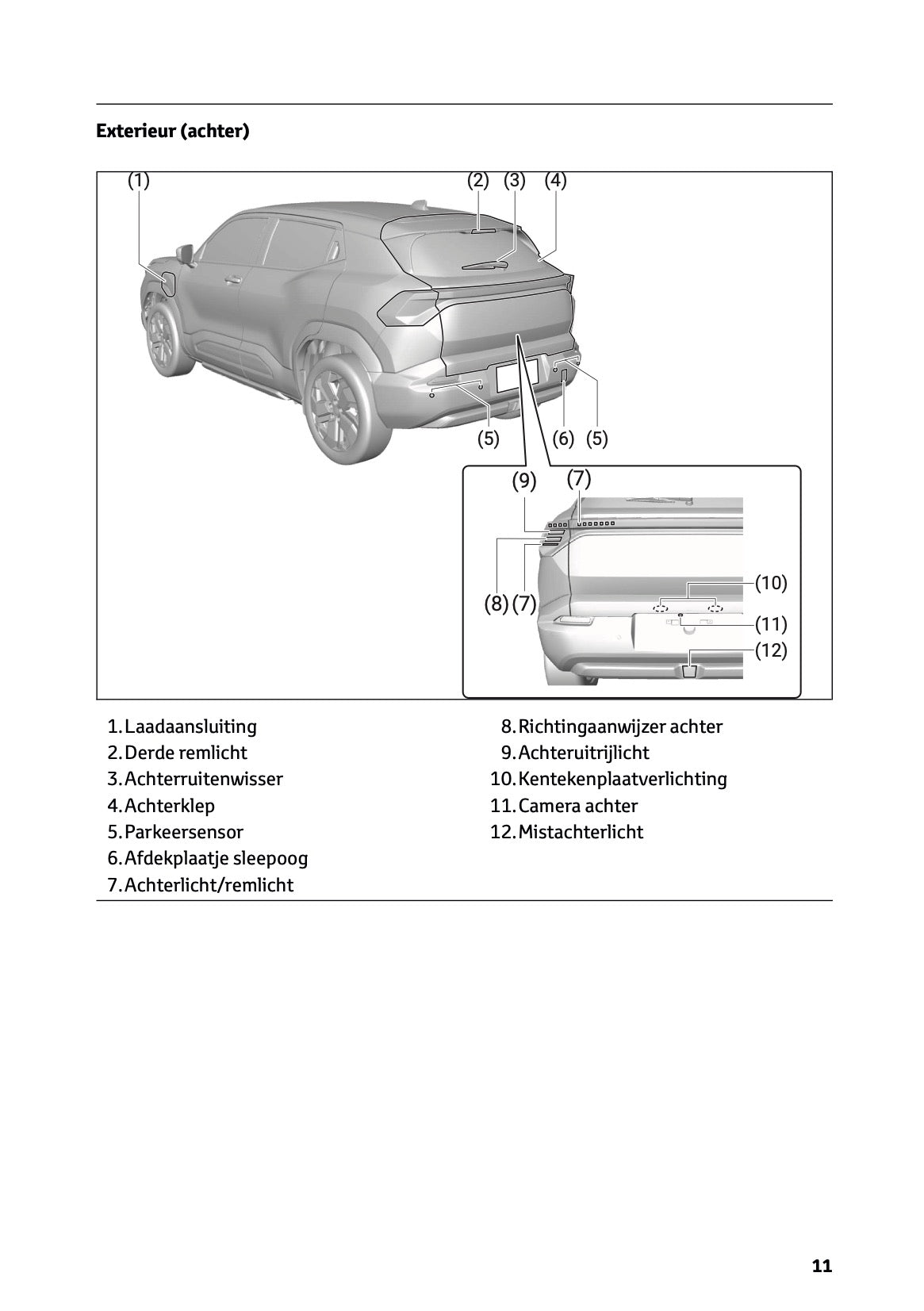 Exterieur (achter)

(1)
(2) (3) (4)
(5)
(6) (5)
(9) (7)
(8) (7)
(10)
(11)
(12)

1. Laadaansluiting
2. Derde remlicht
3. Achterruitenwisser
4. Achterklep
5. Parkeersensor
6. Afdekplaatje sleepoog
7. Achterlicht/remlicht

8. Richtingaanwijzer achter
9. Achteruitrijlicht
10. Kentekenplaatverlichting
11. Camera achter
12. Mistachterlicht

11