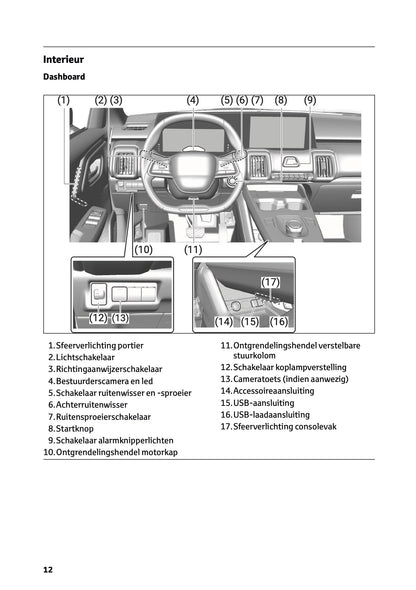 Interieur

Dashboard

(1) (2) (3) (4) (5) (6) (7) (8) (9)

(10) (11)

(12) (13)

(17)

(14) (15) (16)

1. Sfeerverlichting portier
2. Lichtschakelaar
3. Richtingaanwijzerschakelaar
4. Bestuurderscamera en led
5. Schakelaar ruitenwisser en -sproeier
6. Achterruitenwisser
7. Ruitensproeierschakelaar
8. Startknop
9. Schakelaar alarmknipperlichten
10. Ontgrendelingshendel motorkap

11. Ontgrendelingshendel verstelbare stuurkolom
12. Schakelaar koplampverstelling
13. Cameratoets (indien aanwezig)
14. Accessoireaansluiting
15. USB-aansluiting
16. USB-laadaansluiting
17. Sfeerverlichting consolevak

12