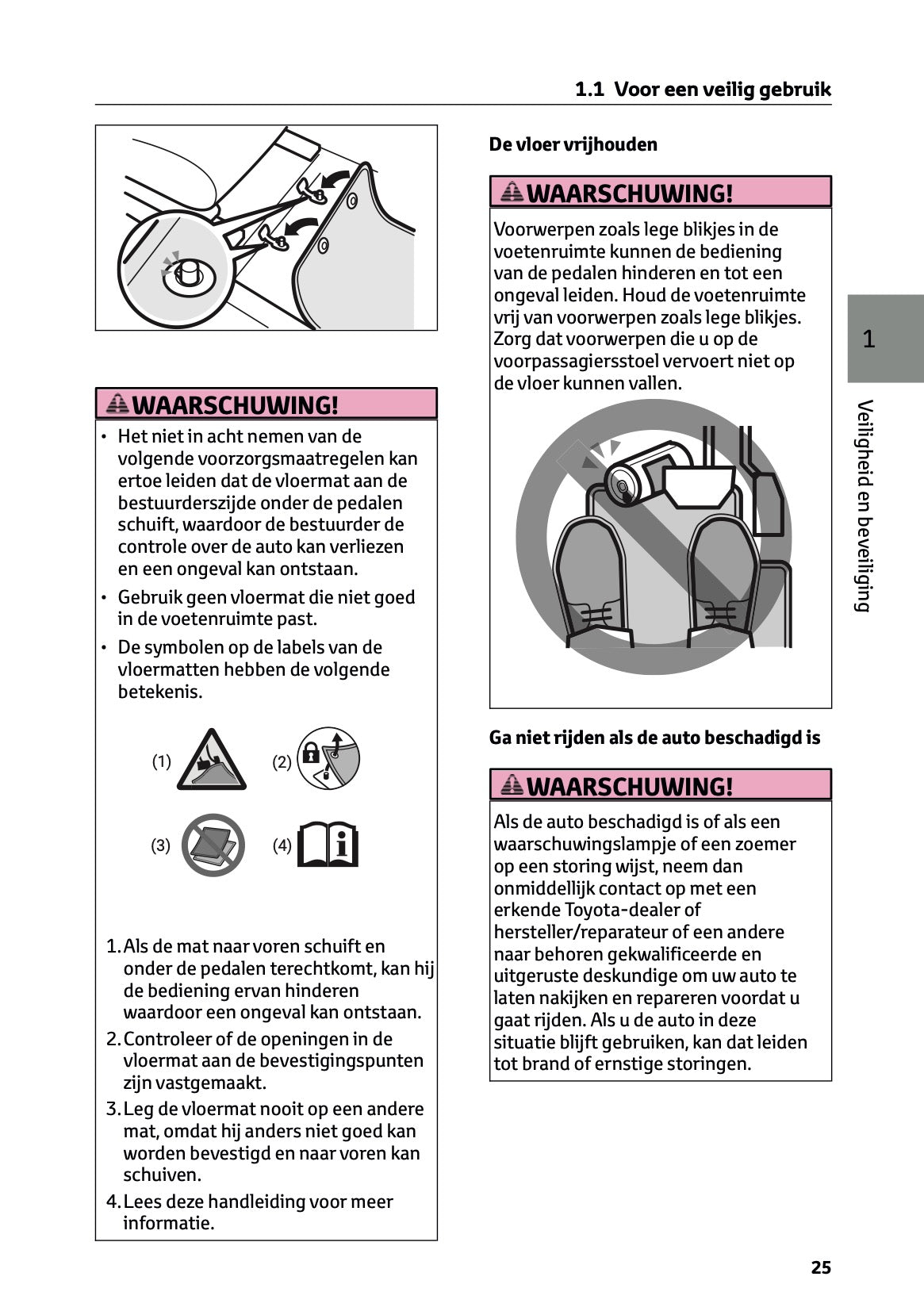 1.1 Voor een veilig gebruik

WAARSCHUWING!

• Het niet in acht nemen van de volgende voorzorgsmaatregelen kan ertoe leiden dat de vloermat aan de bestuurderszijde onder de pedalen schuift, waardoor de bestuurder de controle over de auto kan verliezen en een ongeval kan ontstaan.

• Gebruik geen vloermat die niet goed in de voetenruimte past.

• De symbolen op de labels van de vloermatten hebben de volgende betekenis.

(1) (2)

(3) (4)

1. Als de mat naar voren schuift en onder de pedalen terechtkomt, kan hij de bediening ervan hinderen waardoor een ongeval kan ontstaan.

2. Controleer of de openingen in de vloermat aan de bevestigingspunten zijn vastgemaakt.

3. Leg de vloermat nooit op een andere mat, omdat hij anders niet goed kan worden bevestigd en naar voren kan schuiven.

4. Lees deze handleiding voor meer informatie.

De vloer vrijhouden

WAARSCHUWING!

Voorwerpen zoals lege blikjes in de voetenruimte kunnen de bediening van de pedalen hinderen en tot een ongeval leiden. Houd de voetenruimte vrij van voorwerpen zoals lege blikjes. Zorg dat voorwerpen die u op de voorpassagiersstoel vervoert niet op de vloer kunnen vallen.

Ga niet rijden als de auto beschadigd is

WAARSCHUWING!

Als de auto beschadigd is of als een waarschuwingslampje of een zoemer op een storing wijst, neem dan onmiddellijk contact op met een erkende Toyota-dealer of hersteller/reparateur of een andere naar behoren gekwalificeerde en uitgeruste deskundige om uw auto te laten nakijken en repareren voordat u gaat rijden. Als u de auto in deze situatie blijft gebruiken, kan dat leiden tot brand of ernstige storingen.

1

Veiligheid en beveiliging

25