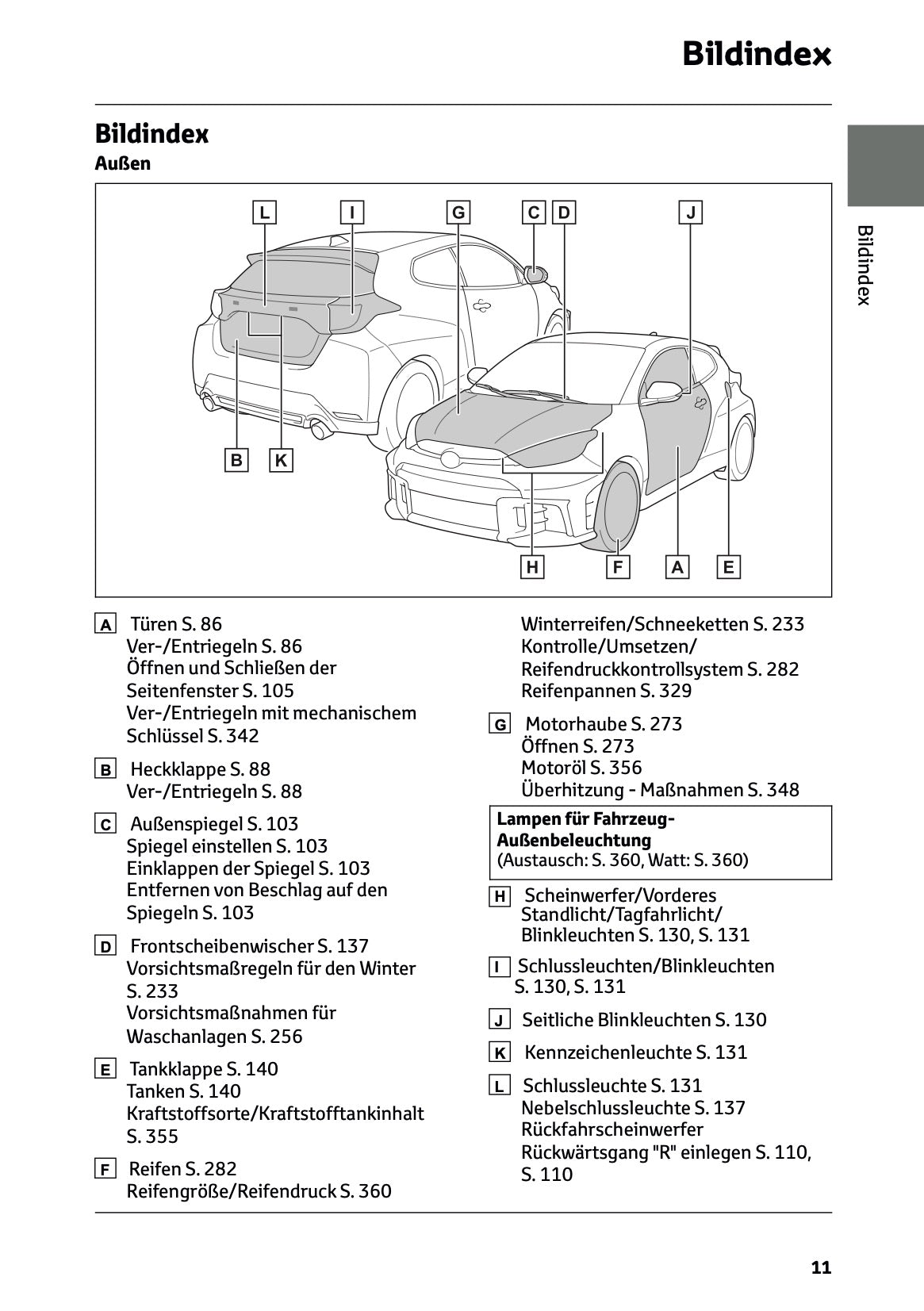 Bildindex

Bildindex

Außen

L I G C D J

B K

H F A E

Bildindex

A Türen S. 86
Ver-/Entriegeln S. 86
Öffnen und Schließen der Seitenfenster S. 105
Ver-/Entriegeln mit mechanischem Schlüssel S. 342

B Heckklappe S. 88
Ver-/Entriegeln S. 88

C Außenspiegel S. 103
Spiegel einstellen S. 103
Einklappen der Spiegel S. 103
Entfernen von Beschlag auf den Spiegeln S. 103

D Frontscheibenwischer S. 137
Vorsichtsmaßregeln für den Winter S. 233
Vorsichtsmaßnahmen für Waschanlagen S. 256

E Tankklappe S. 140
Tanken S. 140
Kraftstoffsorte/Kraftstofftankinhalt S. 355

F Reifen S. 282
Reifengröße/Reifendruck S. 360
Winterreifen/Schneeketten S. 233
Kontrolle/Umsetzen/Reifendruckkontrollsystem S. 282
Reifenpannen S. 329

G Motorhaube S. 273
Öffnen S. 273
Motoröl S. 356
Überhitzung - Maßnahmen S. 348

Lampen für Fahrzeug-Außenbeleuchtung
(Austausch: S. 360, Watt: S. 360)

H Scheinwerfer/Vorderes Standlicht/Tagfahrlicht/Blinkleuchten S. 130, S. 131

I Schlussleuchten/Blinkleuchten S. 130, S. 131

J Seitliche Blinkleuchten S. 130

K Kennzeichenleuchte S. 131

L Schlussleuchte S. 131
Nebelschlussleuchte S. 137
Rückfahrscheinwerfer
Rückwärtsgang "R" einlegen S. 110, S. 110

11