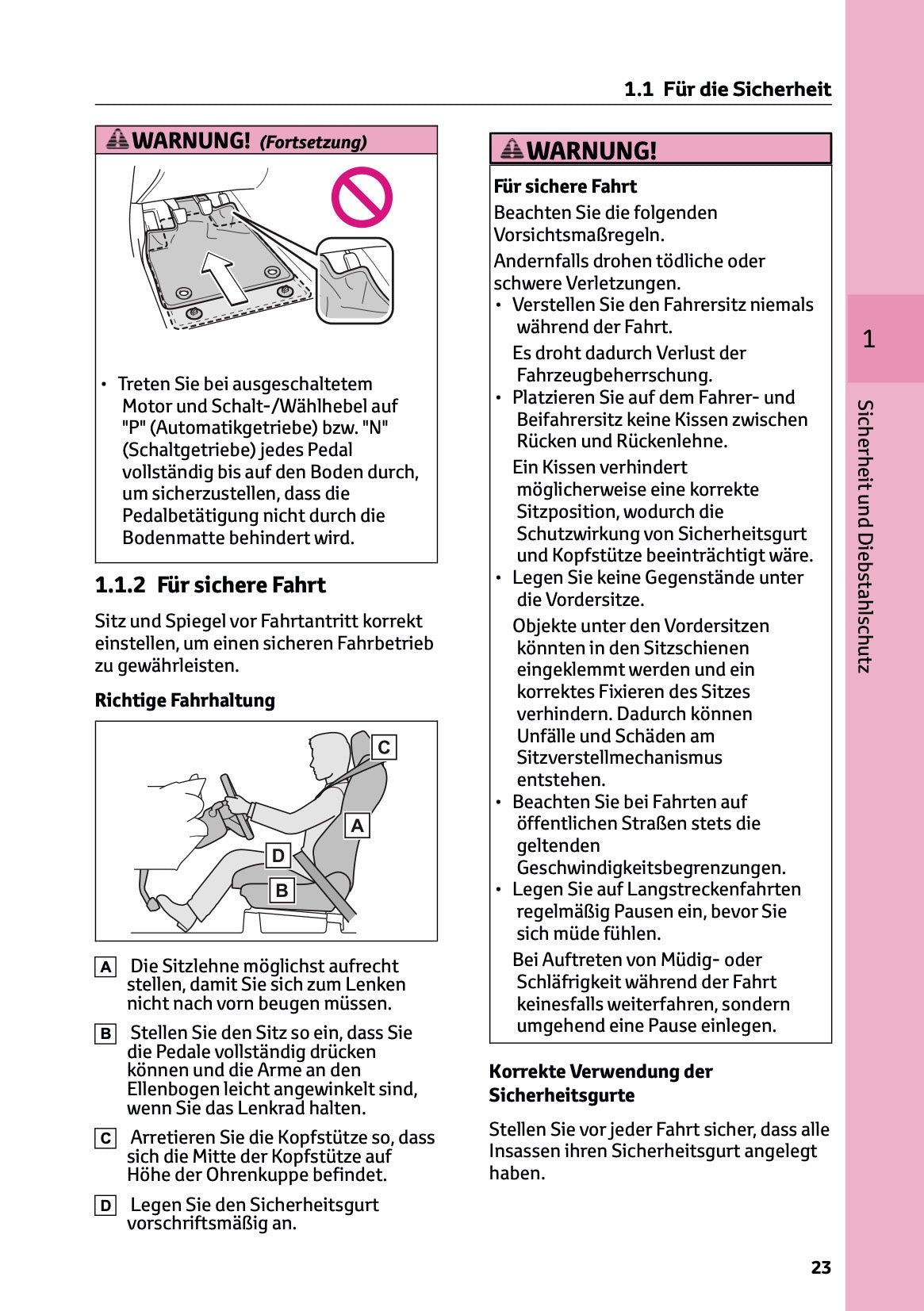 1.1 Für die Sicherheit

WARNUNG! (Fortsetzung)

• Treten Sie bei ausgeschaltetem Motor und Schalt-/Wählhebel auf "P" (Automatikgetriebe) bzw. "N" (Schaltgetriebe) jedes Pedal vollständig bis auf den Boden durch, um sicherzustellen, dass die Pedalbetätigung nicht durch die Bodenmatte behindert wird.

1.1.2 Für sichere Fahrt

Sitz und Spiegel vor Fahrtantritt korrekt einstellen, um einen sicheren Fahrbetrieb zu gewährleisten.

Richtige Fahrhaltung

C
A
D
B

A Die Sitzlehne möglichst aufrecht stellen, damit Sie sich zum Lenken nicht nach vorn beugen müssen.

B Stellen Sie den Sitz so ein, dass Sie die Pedale vollständig drücken können und die Arme an den Ellenbogen leicht angewinkelt sind, wenn Sie das Lenkrad halten.

C Arretieren Sie die Kopfstütze so, dass sich die Mitte der Kopfstütze auf Höhe der Ohrenkuppe befindet.

D Legen Sie den Sicherheitsgurt vorschriftsmäßig an.

WARNUNG!

Für sichere Fahrt

Beachten Sie die folgenden Vorsichtsmaßregeln.

Andernfalls drohen tödliche oder schwere Verletzungen.

• Verstellen Sie den Fahrersitz niemals während der Fahrt.

Es droht dadurch Verlust der Fahrzeugbeherrschung.

• Platzieren Sie auf dem Fahrer- und Beifahrersitz keine Kissen zwischen Rücken und Rückenlehne.

Ein Kissen verhindert möglicherweise eine korrekte Sitzposition, wodurch die Schutzwirkung von Sicherheitsgurt und Kopfstütze beeinträchtigt wäre.

• Legen Sie keine Gegenstände unter die Vordersitze.

Objekte unter den Vordersitzen könnten in den Sitzschienen eingeklemmt werden und ein korrektes Fixieren des Sitzes verhindern. Dadurch können Unfälle und Schäden am Sitzverstellmechanismus entstehen.

• Beachten Sie bei Fahrten auf öffentlichen Straßen stets die geltenden Geschwindigkeitsbegrenzungen.

• Legen Sie auf Langstreckenfahrten regelmäßig Pausen ein, bevor Sie sich müde fühlen.

Bei Auftreten von Müdig- oder Schläfrigkeit während der Fahrt keinesfalls weiterfahren, sondern umgehend eine Pause einlegen.

Korrekte Verwendung der Sicherheitsgurte

Stellen Sie vor jeder Fahrt sicher, dass alle Insassen ihren Sicherheitsgurt angelegt haben.

1

Sicherheit und Diebstahlschutz

23