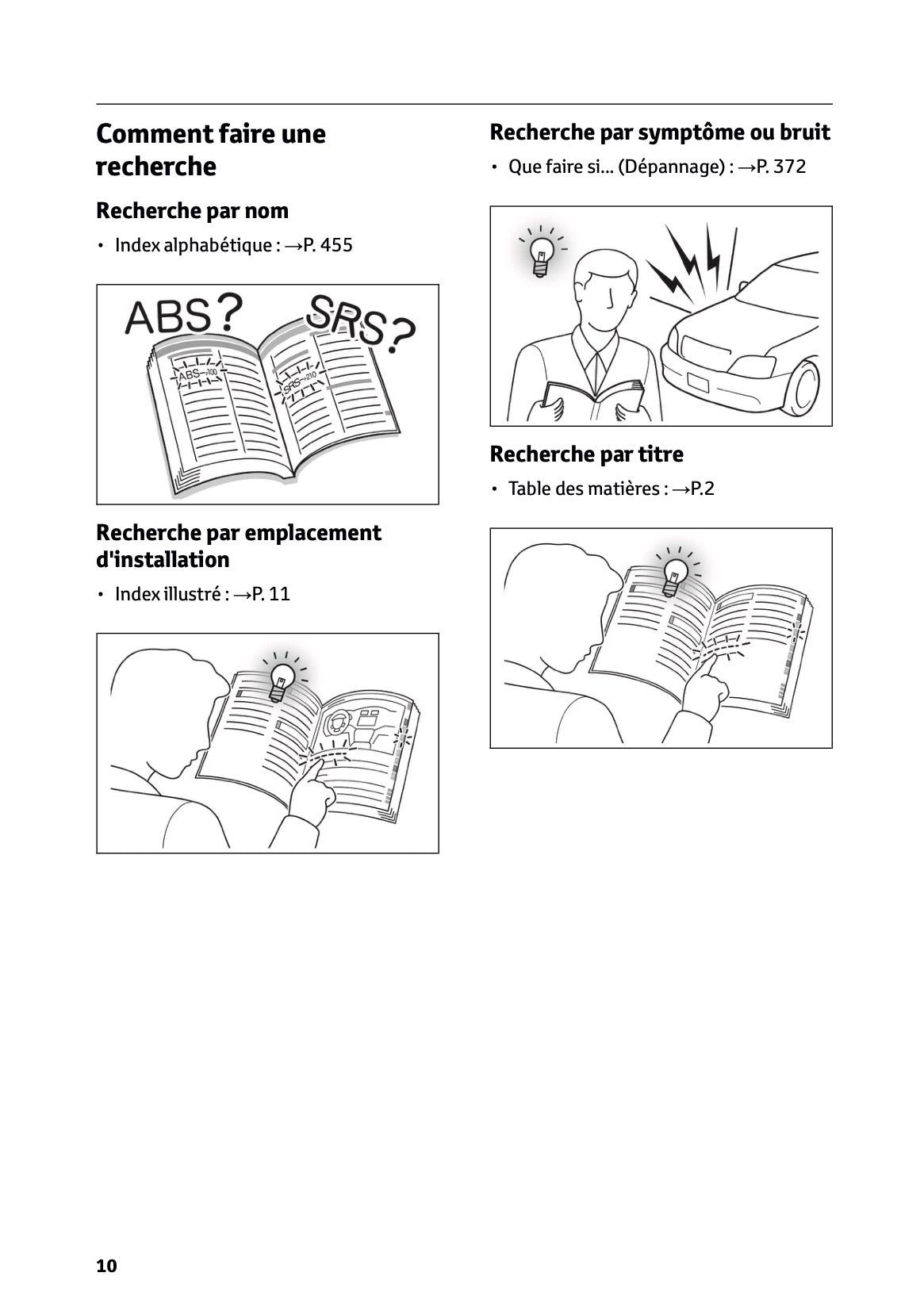 Comment faire une recherche

Recherche par nom

• Index alphabétique : →P. 455

ABS? SRS?

ABS→100

SRS→210

Recherche par emplacement d'installation

• Index illustré : →P. 11

Recherche par symptôme ou bruit

• Que faire si... (Dépannage) : →P. 372

Recherche par titre

• Table des matières : →P.2

10