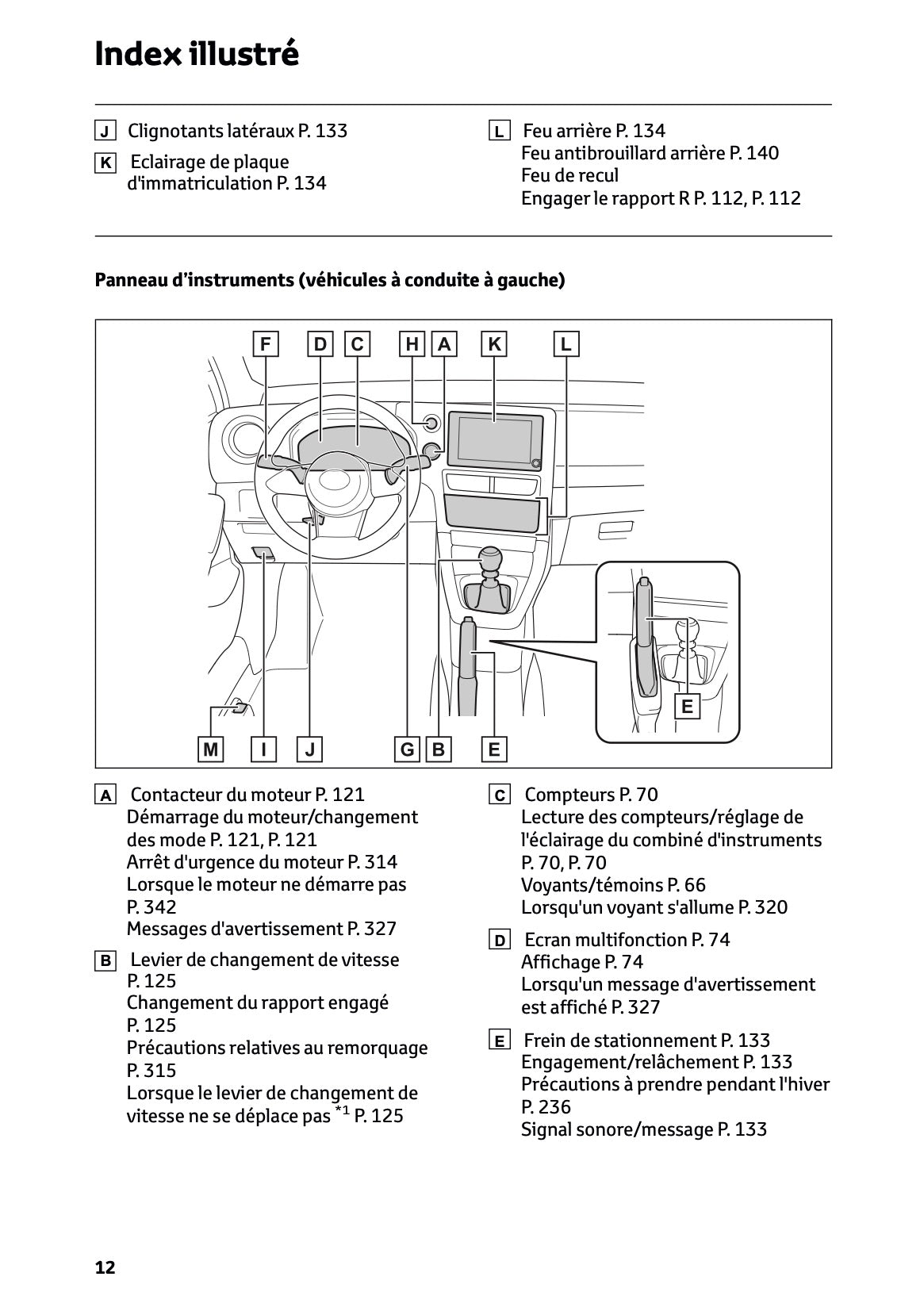 Index illustré

J Clignotants latéraux P. 133

K Eclairage de plaque d'immatriculation P. 134

L Feu arrière P. 134
Feu antibrouillard arrière P. 140
Feu de recul
Engager le rapport R P. 112, P. 112

Panneau d'instruments (véhicules à conduite à gauche)

F D C H A K L

E

M I J G B E

A Contacteur du moteur P. 121
Démarrage du moteur/changement des mode P. 121, P. 121
Arrêt d'urgence du moteur P. 314
Lorsque le moteur ne démarre pas P. 342
Messages d'avertissement P. 327

B Levier de changement de vitesse P. 125
Changement du rapport engagé P. 125
Précautions relatives au remorquage P. 315
Lorsque le levier de changement de vitesse ne se déplace pas $^{*1}$ P. 125

C Compteurs P. 70
Lecture des compteurs/réglage de l'éclairage du combiné d'instruments P. 70, P. 70
Voyants/témoins P. 66
Lorsqu'un voyant s'allume P. 320

D Ecran multifonction P. 74
Affichage P. 74
Lorsqu'un message d'avertissement est affiché P. 327

E Frein de stationnement P. 133
Engagement/relâchement P. 133
Précautions à prendre pendant l'hiver P. 236
Signal sonore/message P. 133

12