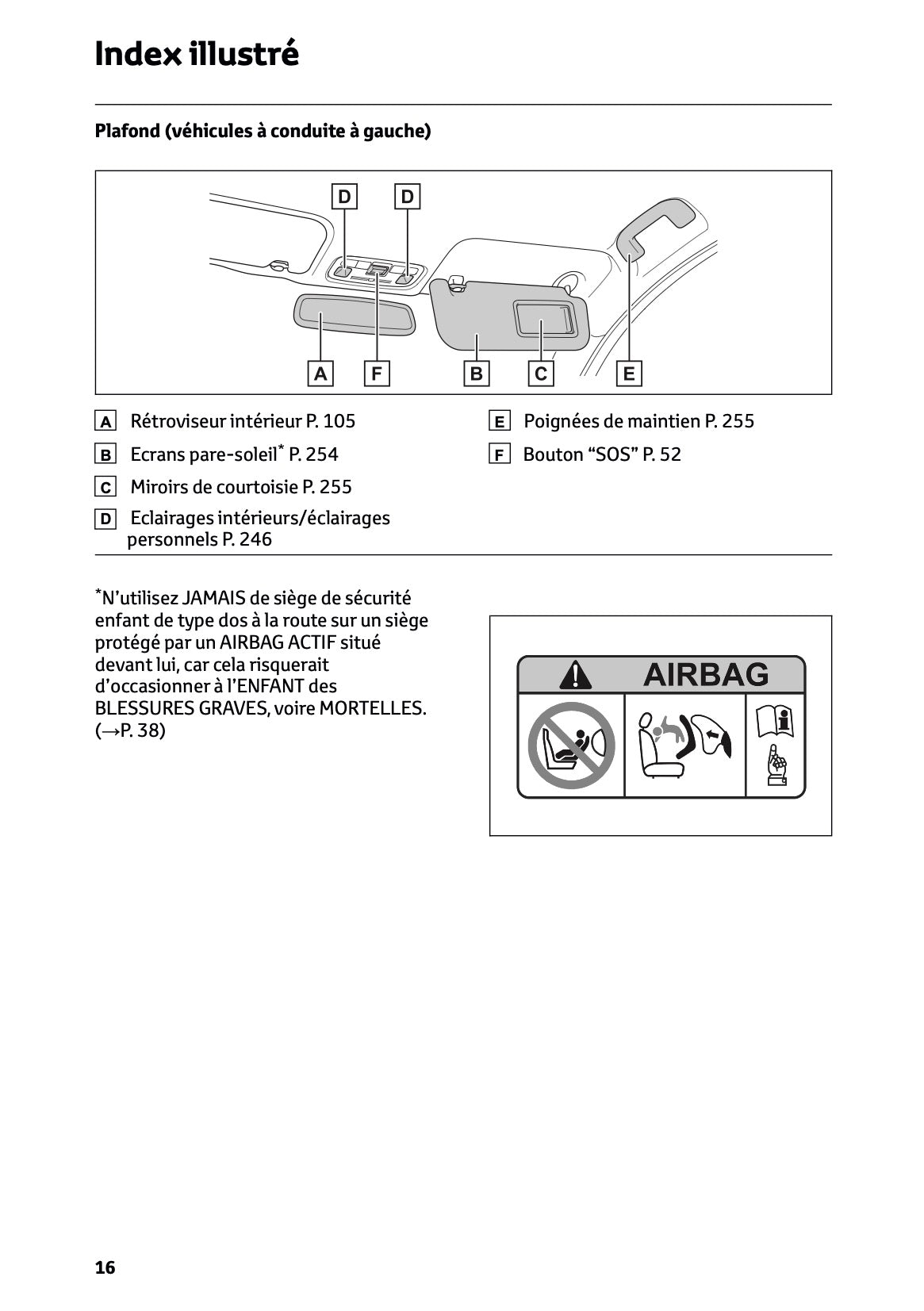 Index illustré

Plafond (véhicules à conduite à gauche)

D D
A F B C E

A Rétroviseur intérieur P. 105

B Ecrans pare-soleil* P. 254

C Miroirs de courtoisie P. 255

D Eclairages intérieurs/éclairages personnels P. 246

E Poignées de maintien P. 255

F Bouton “SOS” P. 52

*N’utilisez JAMAIS de siège de sécurité enfant de type dos à la route sur un siège protégé par un AIRBAG ACTIF situé devant lui, car cela risquerait d’occasionner à l’ENFANT des BLESSURES GRAVES, voire MORTELLES. (→P. 38)

AIRBAG

16