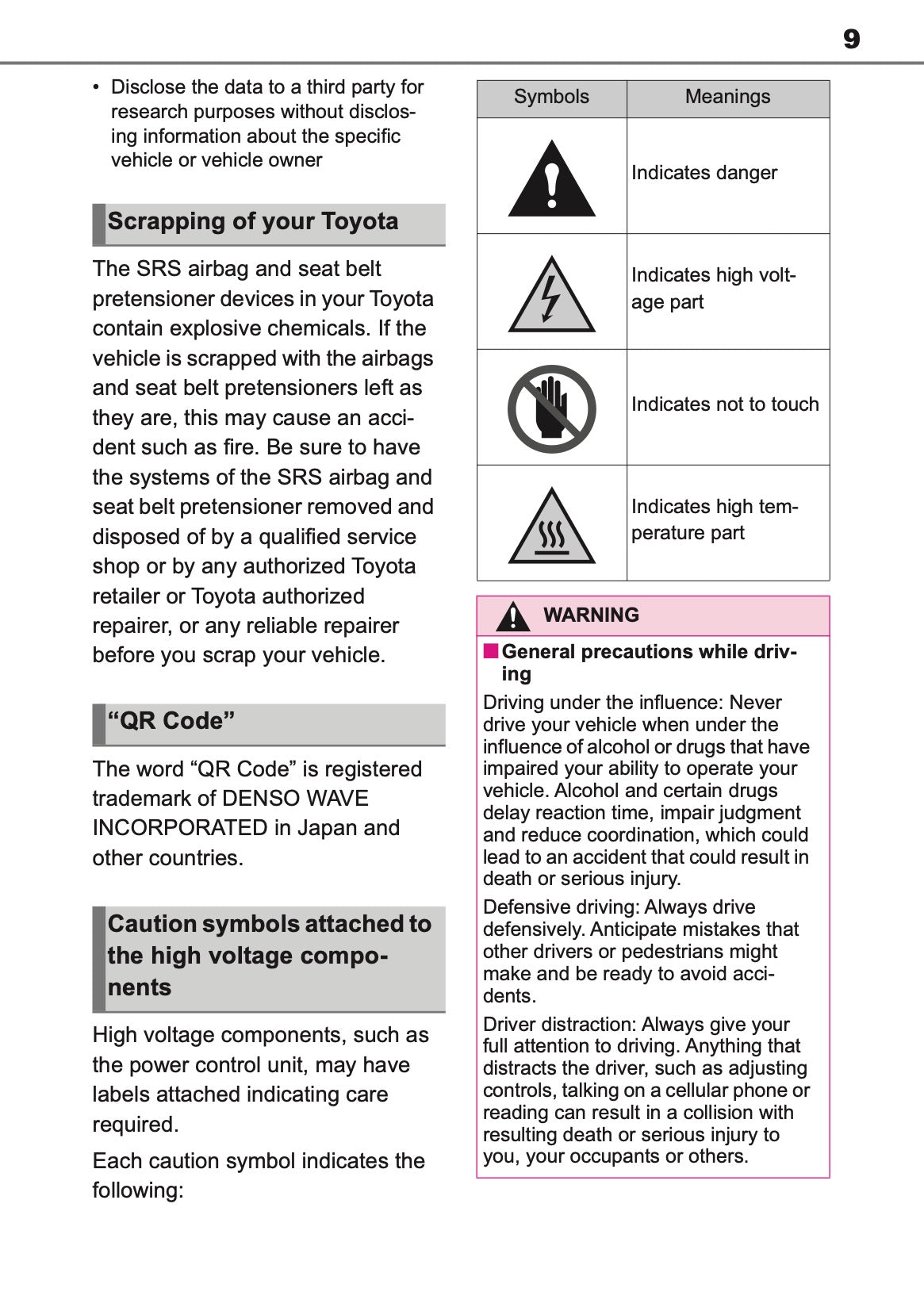 9

• Disclose the data to a third party for research purposes without disclosing information about the specific vehicle or vehicle owner

Scrapping of your Toyota

The SRS airbag and seat belt pretensioner devices in your Toyota contain explosive chemicals. If the vehicle is scrapped with the airbags and seat belt pretensioners left as they are, this may cause an accident such as fire. Be sure to have the systems of the SRS airbag and seat belt pretensioner removed and disposed of by a qualified service shop or by any authorized Toyota retailer or Toyota authorized repairer, or any reliable repairer before you scrap your vehicle.

“QR Code”

The word “QR Code” is registered trademark of DENSO WAVE INCORPORATED in Japan and other countries.

Caution symbols attached to the high voltage components

High voltage components, such as the power control unit, may have labels attached indicating care required.

Each caution symbol indicates the following:

| Symbols | Meanings |
|---|---|
| | Indicates danger |
| | Indicates high voltage part |
| | Indicates not to touch |
| | Indicates high temperature part |

WARNING

■General precautions while driving

Driving under the influence: Never drive your vehicle when under the influence of alcohol or drugs that have impaired your ability to operate your vehicle. Alcohol and certain drugs delay reaction time, impair judgment and reduce coordination, which could lead to an accident that could result in death or serious injury.

Defensive driving: Always drive defensively. Anticipate mistakes that other drivers or pedestrians might make and be ready to avoid accidents.

Driver distraction: Always give your full attention to driving. Anything that distracts the driver, such as adjusting controls, talking on a cellular phone or reading can result in a collision with resulting death or serious injury to you, your occupants or others.