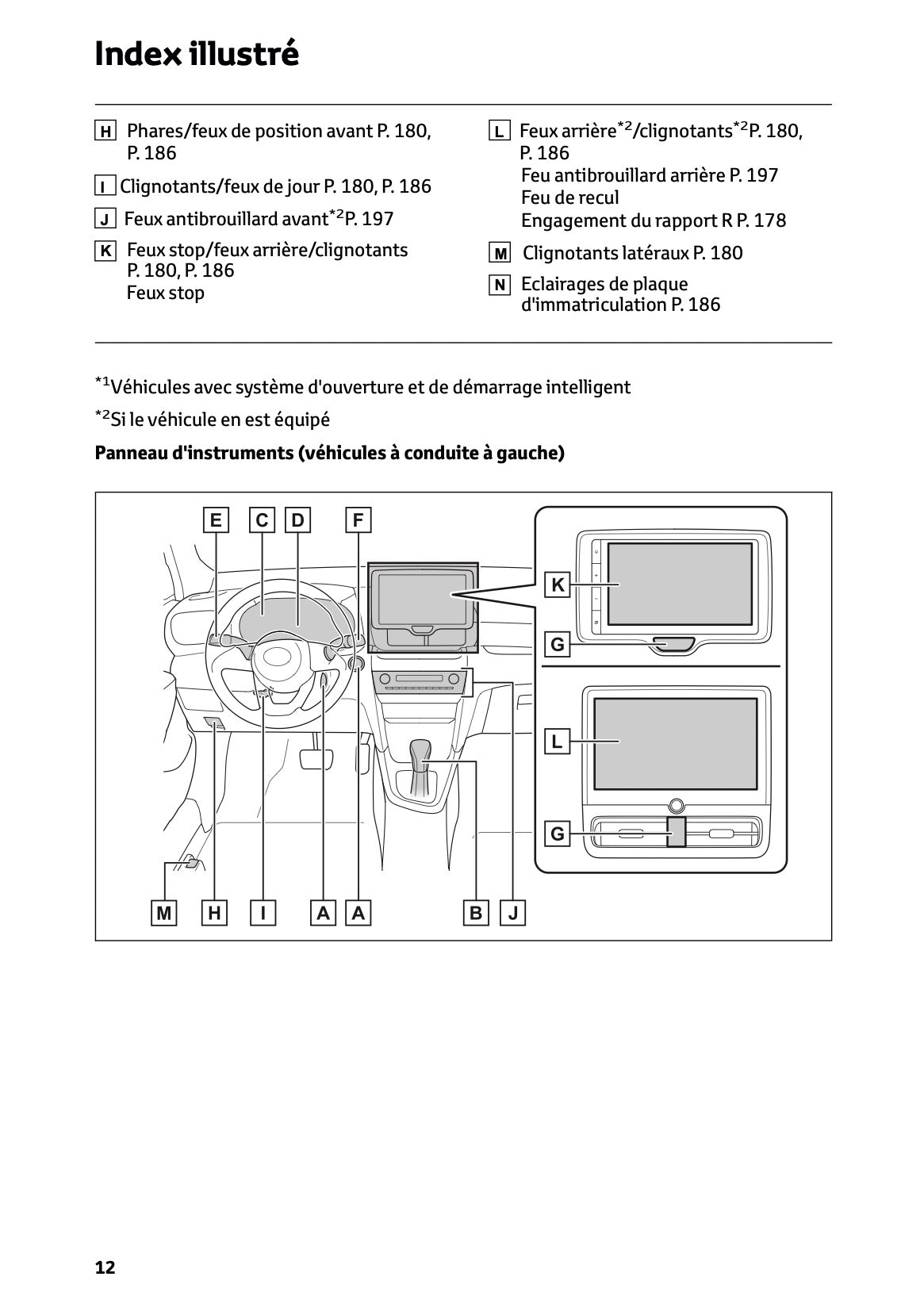 Index illustré

H Phares/feux de position avant P. 180, P. 186

I Clignotants/feux de jour P. 180, P. 186

J Feux antibrouillard avant$^{*2}$P. 197

K Feux stop/feux arrière/clignotants P. 180, P. 186
Feux stop

L Feux arrière$^{*2}$/clignotants$^{*2}$P. 180, P. 186
Feu antibrouillard arrière P. 197
Feu de recul
Engagement du rapport R P. 178

M Clignotants latéraux P. 180

N Eclairages de plaque d'immatriculation P. 186

$^{*1}$Véhicules avec système d'ouverture et de démarrage intelligent

$^{*2}$Si le véhicule en est équipé

Panneau d'instruments (véhicules à conduite à gauche)

E C D F K G L G M H I A A B J

12