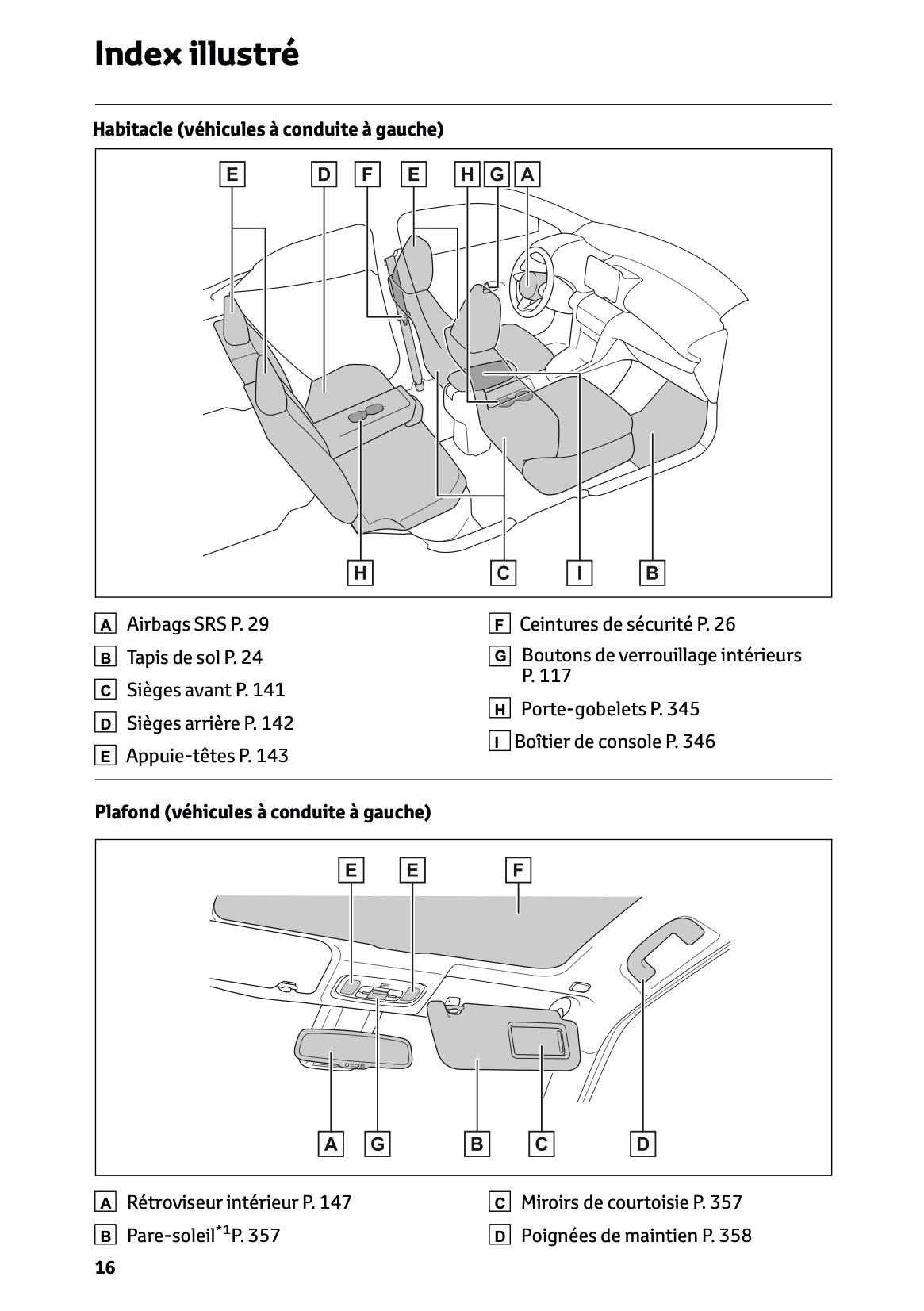 Index illustré

Habitacle (véhicules à conduite à gauche)

E D F E H G A

H C I B

A Airbags SRS P. 29

B Tapis de sol P. 24

C Sièges avant P. 141

D Sièges arrière P. 142

E Appuie-têtes P. 143

F Ceintures de sécurité P. 26

G Boutons de verrouillage intérieurs P. 117

H Porte-gobelets P. 345

I Boîtier de console P. 346

Plafond (véhicules à conduite à gauche)

E E F

A G B C D

A Rétroviseur intérieur P. 147

B Pare-soleil$^{*1}$P. 357

C Miroirs de courtoisie P. 357

D Poignées de maintien P. 358

16