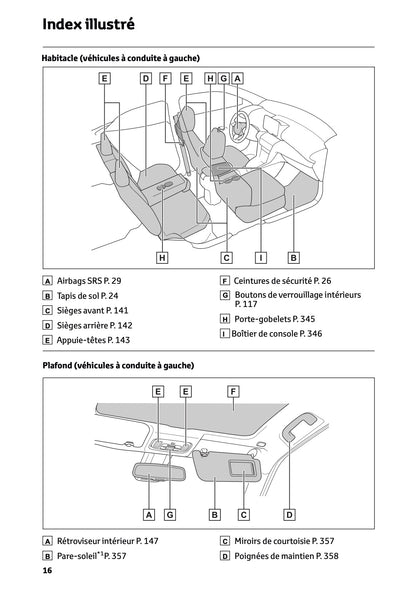 Index illustré

Habitacle (véhicules à conduite à gauche)

E D F E H G A

H C I B

A Airbags SRS P. 29

B Tapis de sol P. 24

C Sièges avant P. 141

D Sièges arrière P. 142

E Appuie-têtes P. 143

F Ceintures de sécurité P. 26

G Boutons de verrouillage intérieurs P. 117

H Porte-gobelets P. 345

I Boîtier de console P. 346

Plafond (véhicules à conduite à gauche)

E E F

A G B C D

A Rétroviseur intérieur P. 147

B Pare-soleil$^{*1}$ P. 357

C Miroirs de courtoisie P. 357

D Poignées de maintien P. 358

16