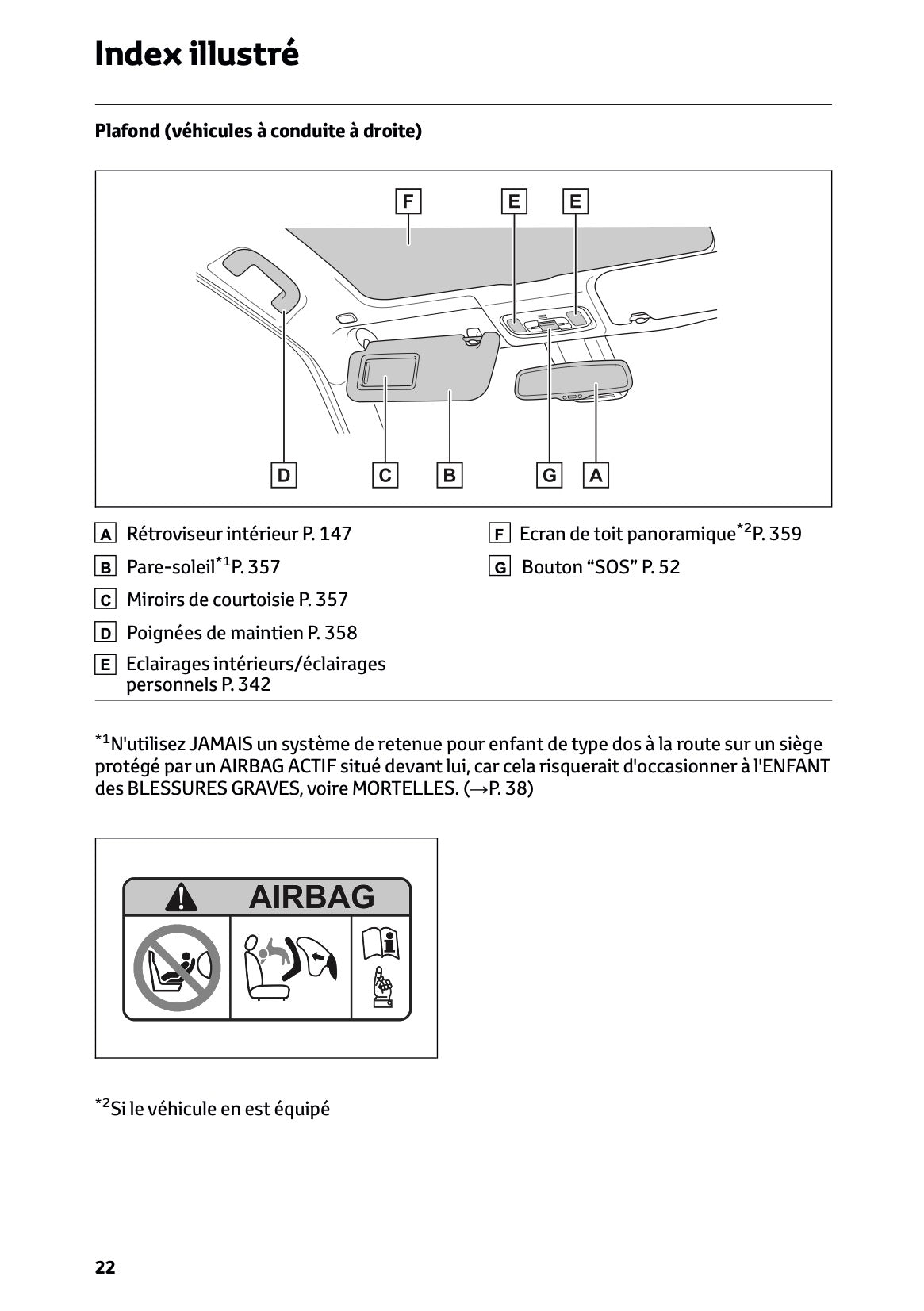 Index illustré

Plafond (véhicules à conduite à droite)

F E E

D C B G A

A Rétroviseur intérieur P. 147

B Pare-soleil$^{*1}$P. 357

C Miroirs de courtoisie P. 357

D Poignées de maintien P. 358

E Eclairages intérieurs/éclairages personnels P. 342

F Ecran de toit panoramique$^{*2}$P. 359

G Bouton “SOS” P. 52

$^{*1}$N'utilisez JAMAIS un système de retenue pour enfant de type dos à la route sur un siège protégé par un AIRBAG ACTIF situé devant lui, car cela risquerait d'occasionner à l'ENFANT des BLESSURES GRAVES, voire MORTELLES. (→P. 38)

AIRBAG

$^{*2}$Si le véhicule en est équipé

22