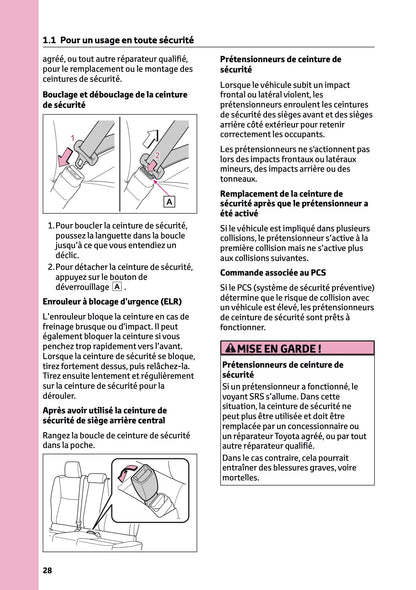 1.1 Pour un usage en toute sécurité

agréé, ou tout autre réparateur qualifié, pour le remplacement ou le montage des ceintures de sécurité.

Bouclage et débouclage de la ceinture de sécurité

1

2

A

1. Pour boucler la ceinture de sécurité, poussez la languette dans la boucle jusqu'à ce que vous entendiez un déclic.

2. Pour détacher la ceinture de sécurité, appuyez sur le bouton de déverrouillage A .

Enrouleur à blocage d'urgence (ELR)

L'enrouleur bloque la ceinture en cas de freinage brusque ou d'impact. Il peut également bloquer la ceinture si vous penchez trop rapidement vers l'avant. Lorsque la ceinture de sécurité se bloque, tirez fortement dessus, puis relâchez-la. Tirez ensuite lentement et régulièrement sur la ceinture de sécurité pour la dérouler.

Après avoir utilisé la ceinture de sécurité de siège arrière central

Rangez la boucle de ceinture de sécurité dans la poche.

Prétensionneurs de ceinture de sécurité

Lorsque le véhicule subit un impact frontal ou latéral violent, les prétensionneurs enroulent les ceintures de sécurité des sièges avant et des sièges arrière côté extérieur pour retenir correctement les occupants.

Les prétensionneurs ne s'actionnent pas lors des impacts frontaux ou latéraux mineurs, des impacts arrière ou des tonneaux.

Remplacement de la ceinture de sécurité après que le prétensionneur a été activé

Si le véhicule est impliqué dans plusieurs collisions, le prétensionneur s'active à la première collision mais ne s'active plus aux collisions suivantes.

Commande associée au PCS

Si le PCS (système de sécurité préventive) détermine que le risque de collision avec un véhicule est élevé, les prétensionneurs de ceinture de sécurité sont prêts à fonctionner.

MISE EN GARDE !

Prétensionneurs de ceinture de sécurité

Si un prétensionneur a fonctionné, le voyant SRS s'allume. Dans cette situation, la ceinture de sécurité ne peut plus être utilisée et doit être remplacée par un concessionnaire ou un réparateur Toyota agréé, ou par tout autre réparateur qualifié.

Dans le cas contraire, cela pourrait entraîner des blessures graves, voire mortelles.

28