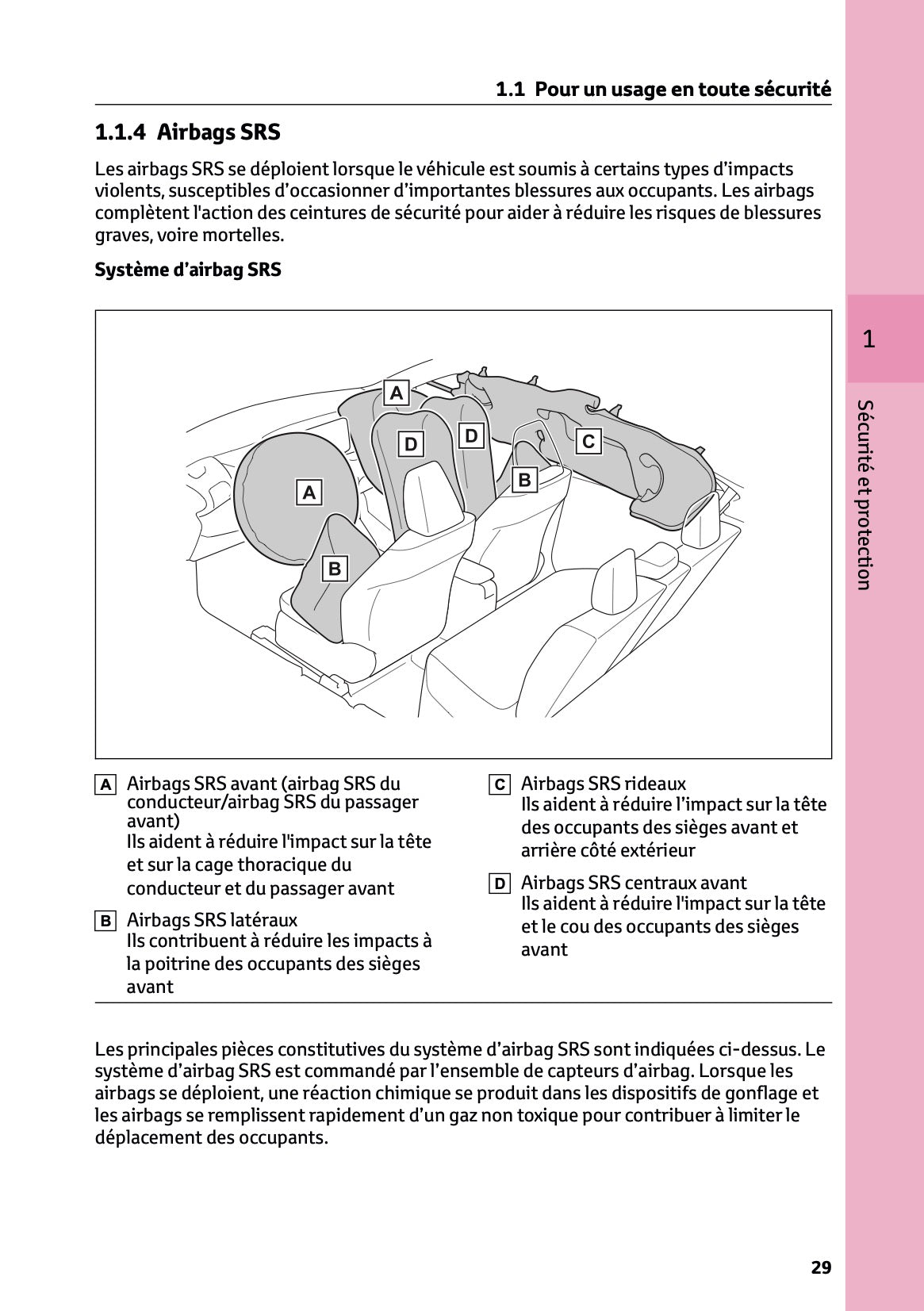 1.1 Pour un usage en toute sécurité

1.1.4 Airbags SRS

Les airbags SRS se déploient lorsque le véhicule est soumis à certains types d'impacts violents, susceptibles d'occasionner d'importantes blessures aux occupants. Les airbags complètent l'action des ceintures de sécurité pour aider à réduire les risques de blessures graves, voire mortelles.

Système d'airbag SRS

A
D
D
C
B
A
B

A Airbags SRS avant (airbag SRS du conducteur/airbag SRS du passager avant)
Ils aident à réduire l'impact sur la tête et sur la cage thoracique du conducteur et du passager avant

B Airbags SRS latéraux
Ils contribuent à réduire les impacts à la poitrine des occupants des sièges avant

C Airbags SRS rideaux
Ils aident à réduire l'impact sur la tête des occupants des sièges avant et arrière côté extérieur

D Airbags SRS centraux avant
Ils aident à réduire l'impact sur la tête et le cou des occupants des sièges avant

Les principales pièces constitutives du système d'airbag SRS sont indiquées ci-dessus. Le système d'airbag SRS est commandé par l'ensemble de capteurs d'airbag. Lorsque les airbags se déploient, une réaction chimique se produit dans les dispositifs de gonflage et les airbags se remplissent rapidement d'un gaz non toxique pour contribuer à limiter le déplacement des occupants.

1

Sécurité et protection

29