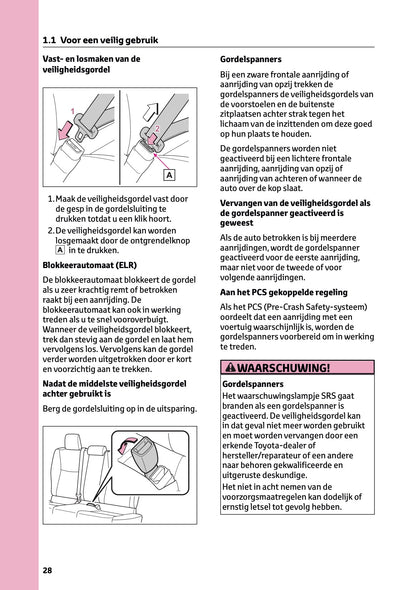 1.1 Voor een veilig gebruik

Vast- en losmaken van de veiligheidsgordel

1

2

A

1. Maak de veiligheidsgordel vast door de gesp in de gordelsluiting te drukken totdat u een klik hoort.
2. De veiligheidsgordel kan worden losgemaakt door de ontgrendelknop A in te drukken.

Blokkeerautomaat (ELR)

De blokkeerautomaat blokkeert de gordel als u zeer krachtig remt of betrokken raakt bij een aanrijding. De blokkeerautomaat kan ook in werking treden als u te snel vooroverbuigt. Wanneer de veiligheidsgordel blokkeert, trek dan stevig aan de gordel en laat hem vervolgens los. Vervolgens kan de gordel verder worden uitgetrokken door er kort en voorzichtig aan te trekken.

Nadat de middelste veiligheidsgordel achter gebruikt is

Berg de gordelsluiting op in de uitsparing.

Gordelspanners

Bij een zware frontale aanrijding of aanrijding van opzij trekken de gordelspanners de veiligheidsgordels van de voorstoelen en de buitenste zitplaatsen achter strak tegen het lichaam van de inzittenden om deze goed op hun plaats te houden.

De gordelspanners worden niet geactiveerd bij een lichtere frontale aanrijding, aanrijding van opzij of aanrijding van achteren of wanneer de auto over de kop slaat.

Vervangen van de veiligheidsgordel als de gordelspanner geactiveerd is geweest

Als de auto betrokken is bij meerdere aanrijdingen, wordt de gordelspanner geactiveerd voor de eerste aanrijding, maar niet voor de tweede of voor volgende aanrijdingen.

Aan het PCS gekoppelde regeling

Als het PCS (Pre-Crash Safety-systeem) oordeelt dat een aanrijding met een voertuig waarschijnlijk is, worden de gordelspanners voorbereid om in werking te treden.

WAARSCHUWING!

Gordelspanners
Het waarschuwingslampje SRS gaat branden als een gordelspanner is geactiveerd. De veiligheidsgordel kan in dat geval niet meer worden gebruikt en moet worden vervangen door een erkende Toyota-dealer of hersteller/reparateur of een andere naar behoren gekwalificeerde en uitgeruste deskundige.
Het niet in acht nemen van de voorzorgsmaatregelen kan dodelijk of ernstig letsel tot gevolg hebben.

28