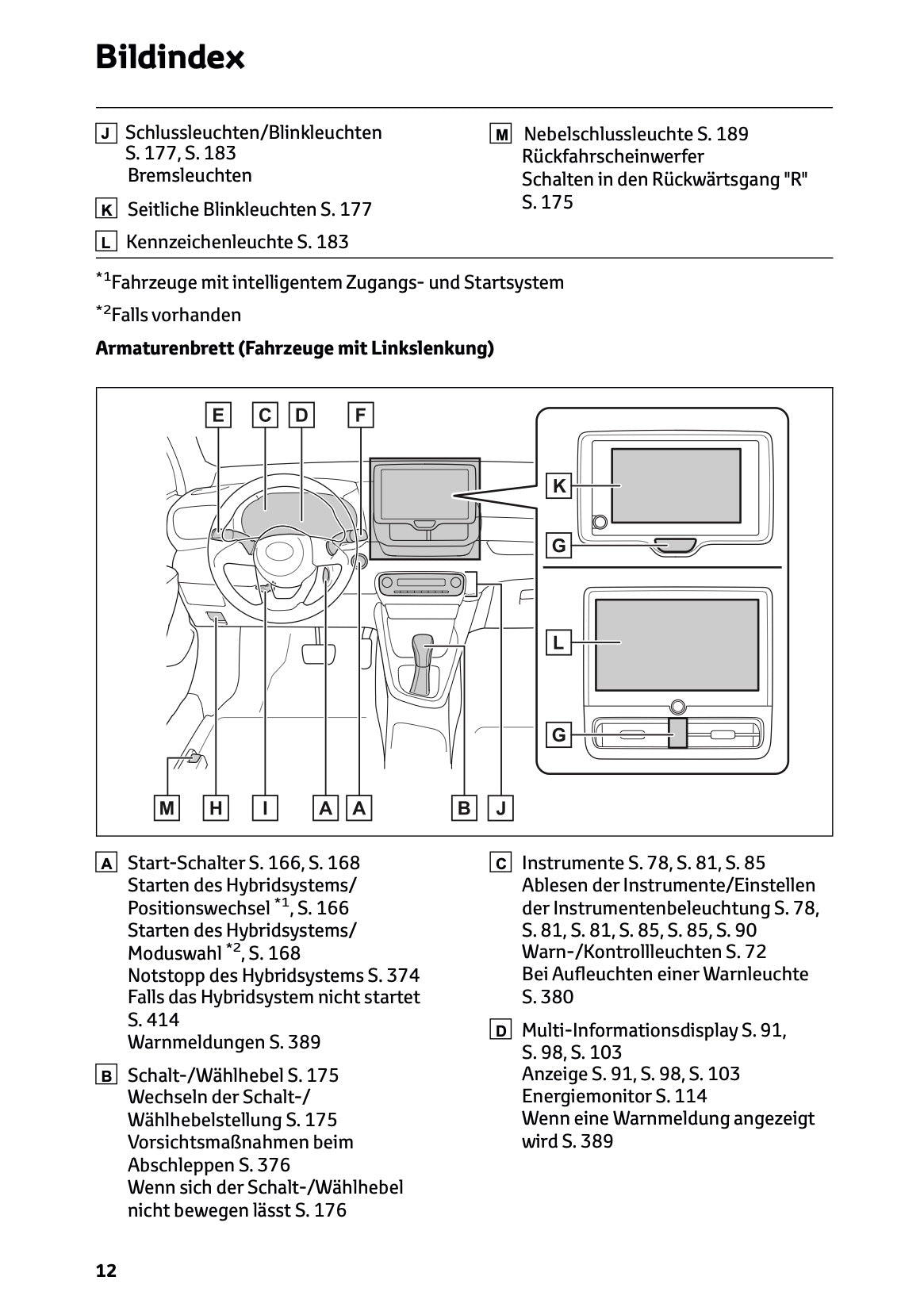 Bildindex

J Schlussleuchten/Blinkleuchten S. 177, S. 183
Bremsleuchten

K Seitliche Blinkleuchten S. 177

L Kennzeichenleuchte S. 183

M Nebelschlussleuchte S. 189
Rückfahrscheinwerfer
Schalten in den Rückwärtsgang "R" S. 175

$^{*1}$Fahrzeuge mit intelligentem Zugangs- und Startsystem

$^{*2}$Falls vorhanden

Armaturenbrett (Fahrzeuge mit Linkslenkung)

E C D F
K
G
L
G
M H I A A B J

A Start-Schalter S. 166, S. 168
Starten des Hybridsystems/ Positionswechsel $^{*1}$, S. 166
Starten des Hybridsystems/ Moduswahl $^{*2}$, S. 168
Notstopp des Hybridsystems S. 374
Falls das Hybridsystem nicht startet S. 414
Warnmeldungen S. 389

B Schalt-/Wählhebel S. 175
Wechseln der Schalt-/ Wählhebelstellung S. 175
Vorsichtsmaßnahmen beim Abschleppen S. 376
Wenn sich der Schalt-/Wählhebel nicht bewegen lässt S. 176

C Instrumente S. 78, S. 81, S. 85
Ablesen der Instrumente/Einstellen der Instrumentenbeleuchtung S. 78, S. 81, S. 81, S. 85, S. 85, S. 90
Warn-/Kontrollleuchten S. 72
Bei Aufleuchten einer Warnleuchte S. 380

D Multi-Informationsdisplay S. 91, S. 98, S. 103
Anzeige S. 91, S. 98, S. 103
Energiemonitor S. 114
Wenn eine Warnmeldung angezeigt wird S. 389

12