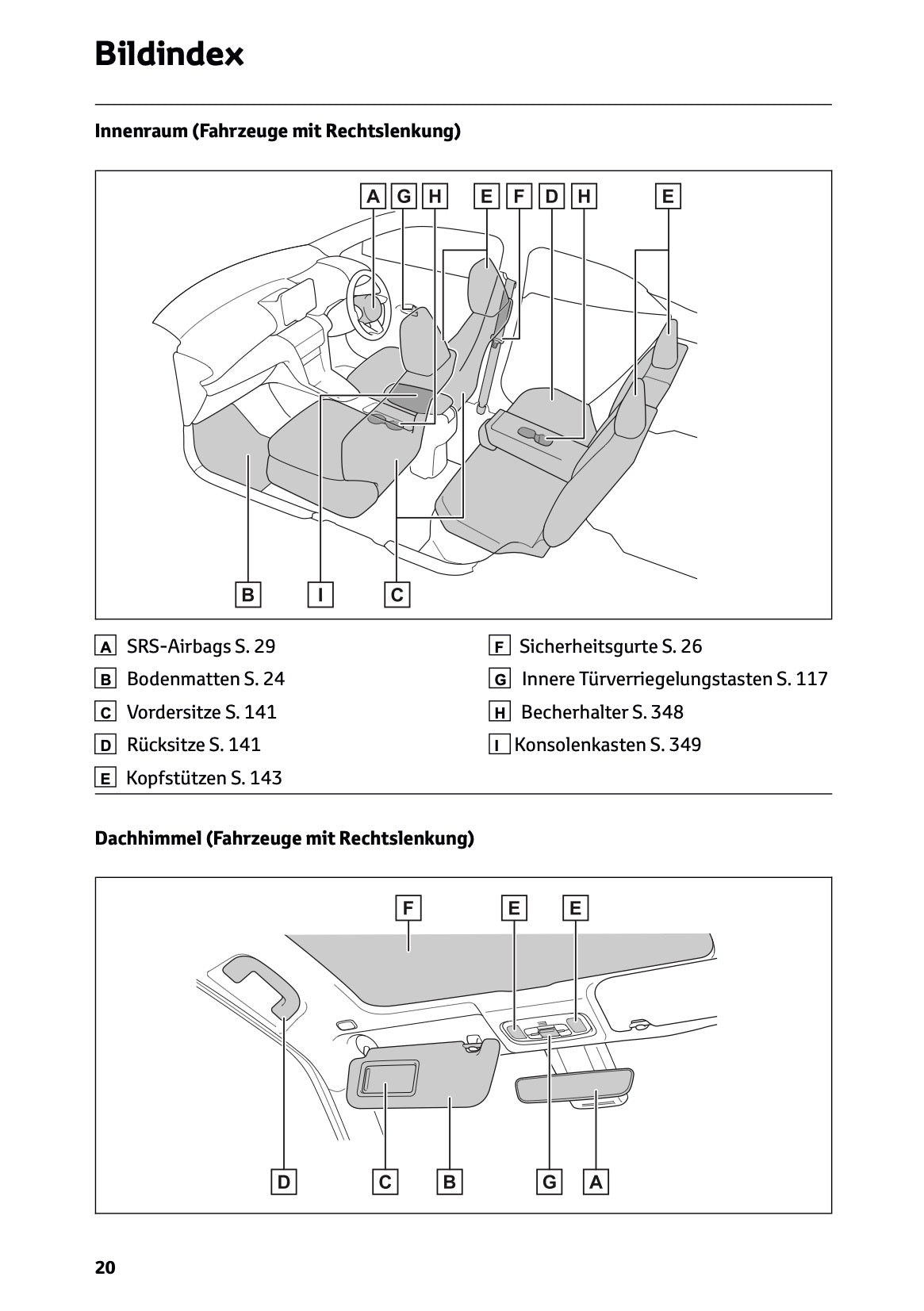 Bildindex

Innenraum (Fahrzeuge mit Rechtslenkung)

A G H E F D H E

B I C

A SRS-Airbags S. 29
B Bodenmatten S. 24
C Vordersitze S. 141
D Rücksitze S. 141
E Kopfstützen S. 143

F Sicherheitsgurte S. 26
G Innere Türverriegelungstasten S. 117
H Becherhalter S. 348
I Konsolenkasten S. 349

Dachhimmel (Fahrzeuge mit Rechtslenkung)

F E E

D C B G A

20