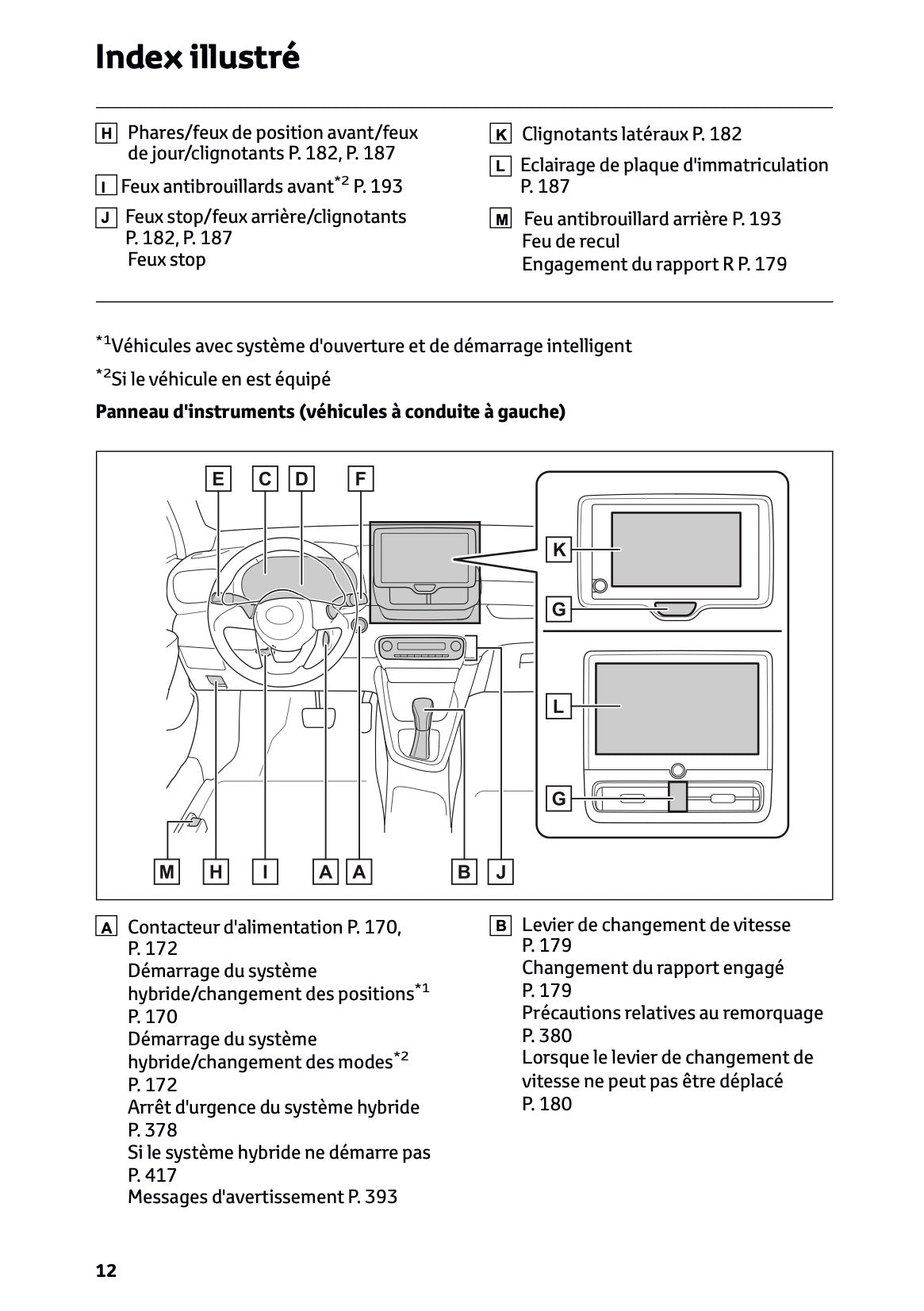 Index illustré

H Phares/feux de position avant/feux de jour/clignotants P. 182, P. 187

I Feux antibrouillards avant$^{*2}$ P. 193

J Feux stop/feux arrière/clignotants P. 182, P. 187
Feux stop

K Clignotants latéraux P. 182

L Eclairage de plaque d'immatriculation P. 187

M Feu antibrouillard arrière P. 193
Feu de recul
Engagement du rapport R P. 179

$^{*1}$Véhicules avec système d'ouverture et de démarrage intelligent

$^{*2}$Si le véhicule en est équipé

Panneau d'instruments (véhicules à conduite à gauche)

E C D F K G L G M H I A A B J

A Contacteur d'alimentation P. 170, P. 172
Démarrage du système hybride/changement des positions$^{*1}$ P. 170
Démarrage du système hybride/changement des modes$^{*2}$ P. 172
Arrêt d'urgence du système hybride P. 378
Si le système hybride ne démarre pas P. 417
Messages d'avertissement P. 393

B Levier de changement de vitesse P. 179
Changement du rapport engagé P. 179
Précautions relatives au remorquage P. 380
Lorsque le levier de changement de vitesse ne peut pas être déplacé P. 180

12