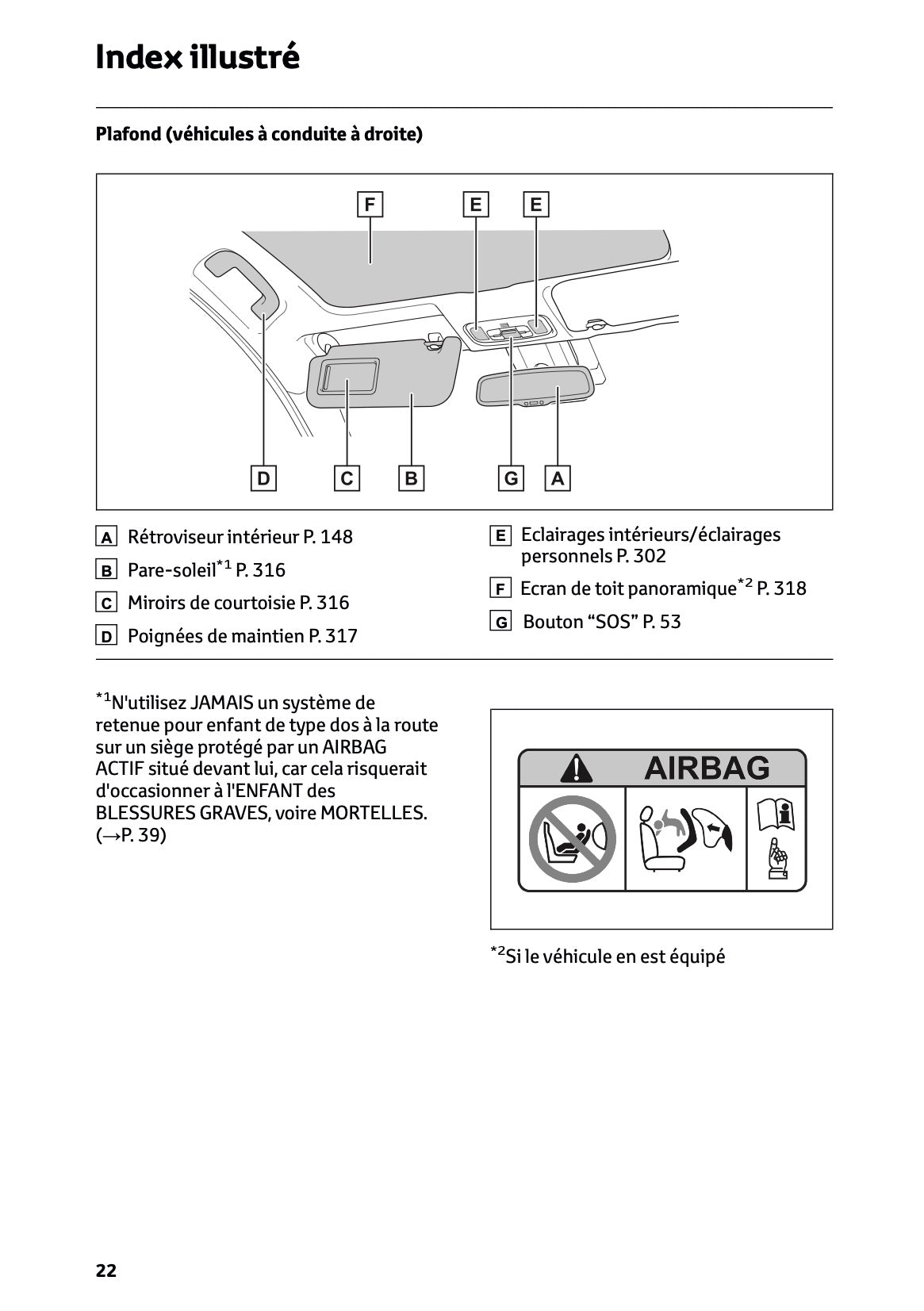 Index illustré

Plafond (véhicules à conduite à droite)

F E E

D C B G A

A Rétroviseur intérieur P. 148

B Pare-soleil$^{*1}$ P. 316

C Miroirs de courtoisie P. 316

D Poignées de maintien P. 317

E Eclairages intérieurs/éclairages personnels P. 302

F Ecran de toit panoramique$^{*2}$ P. 318

G Bouton “SOS” P. 53

$^{*1}$N'utilisez JAMAIS un système de retenue pour enfant de type dos à la route sur un siège protégé par un AIRBAG ACTIF situé devant lui, car cela risquerait d'occasionner à l'ENFANT des BLESSURES GRAVES, voire MORTELLES. (→P. 39)

AIRBAG

$^{*2}$Si le véhicule en est équipé

22