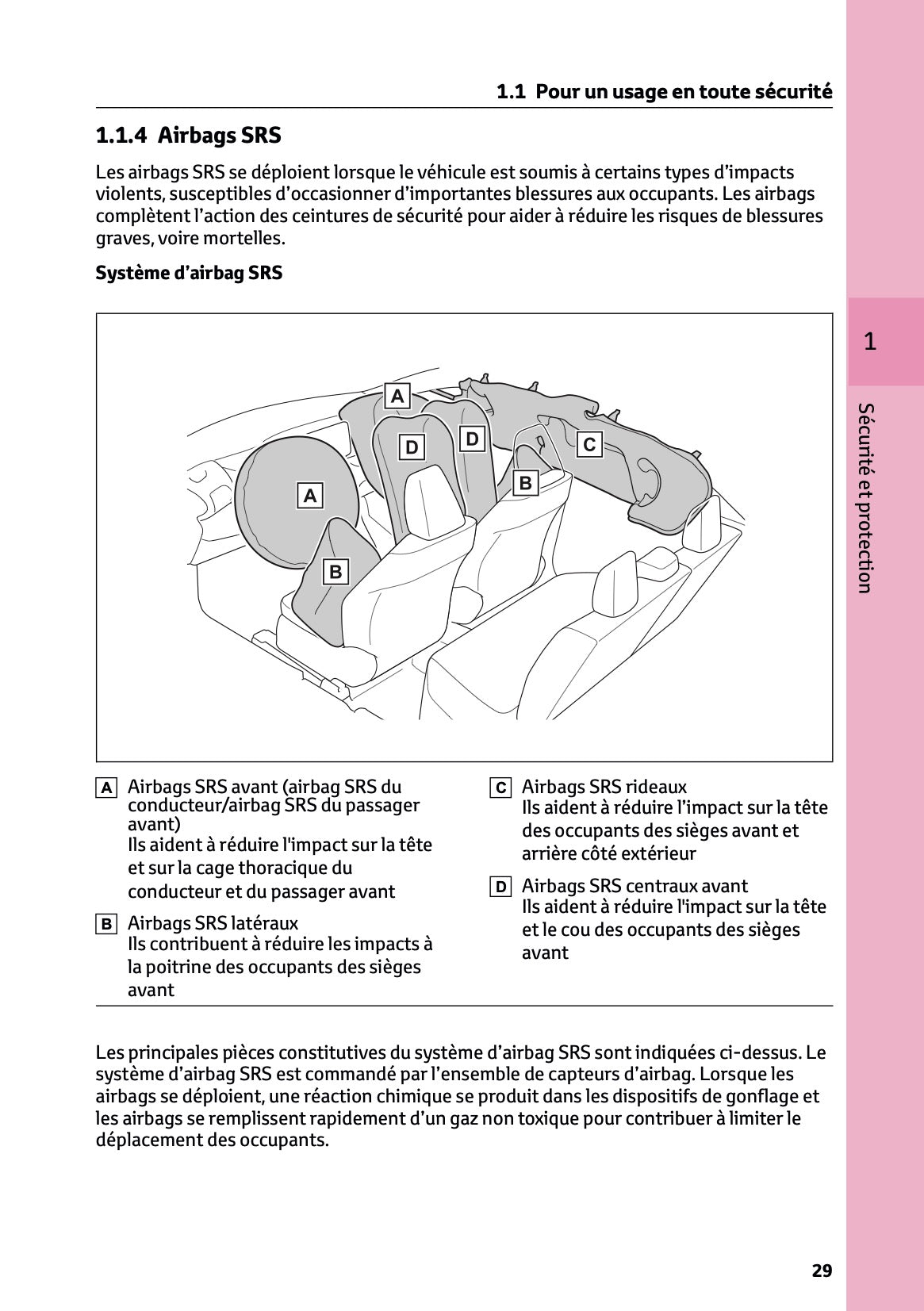 1.1 Pour un usage en toute sécurité

1.1.4 Airbags SRS

Les airbags SRS se déploient lorsque le véhicule est soumis à certains types d'impacts violents, susceptibles d'occasionner d'importantes blessures aux occupants. Les airbags complètent l'action des ceintures de sécurité pour aider à réduire les risques de blessures graves, voire mortelles.

Système d'airbag SRS

A
D
D
C
B
A
B

A Airbags SRS avant (airbag SRS du conducteur/airbag SRS du passager avant)
Ils aident à réduire l'impact sur la tête et sur la cage thoracique du conducteur et du passager avant

B Airbags SRS latéraux
Ils contribuent à réduire les impacts à la poitrine des occupants des sièges avant

C Airbags SRS rideaux
Ils aident à réduire l'impact sur la tête des occupants des sièges avant et arrière côté extérieur

D Airbags SRS centraux avant
Ils aident à réduire l'impact sur la tête et le cou des occupants des sièges avant

Les principales pièces constitutives du système d'airbag SRS sont indiquées ci-dessus. Le système d'airbag SRS est commandé par l'ensemble de capteurs d'airbag. Lorsque les airbags se déploient, une réaction chimique se produit dans les dispositifs de gonflage et les airbags se remplissent rapidement d'un gaz non toxique pour contribuer à limiter le déplacement des occupants.

1

Sécurité et protection

29