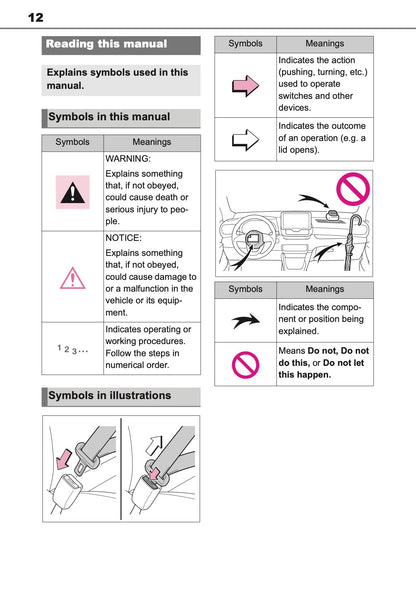 12

Reading this manual

Explains symbols used in this manual.

Symbols in this manual

| Symbols | Meanings |
|---|---|
| | WARNING: Explains something that, if not obeyed, could cause death or serious injury to people. |
| | NOTICE: Explains something that, if not obeyed, could cause damage to or a malfunction in the vehicle or its equipment. |
| 1 2 3 ... | Indicates operating or working procedures. Follow the steps in numerical order. |

Symbols in illustrations

| Symbols | Meanings |
|---|---|
| | Indicates the action (pushing, turning, etc.) used to operate switches and other devices. |
| | Indicates the outcome of an operation (e.g. a lid opens). |

| Symbols | Meanings |
|---|---|
| | Indicates the component or position being explained. |
| | Means **Do not, Do not do this,** or **Do not let this happen.** |