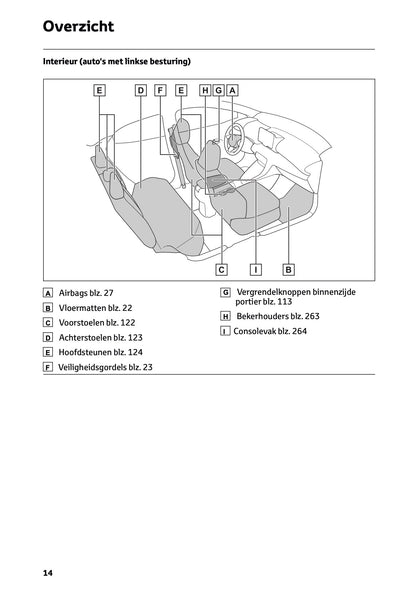 Overzicht

Interieur (auto's met linkse besturing)

E D F E H G A

C I B

A Airbags blz. 27

B Vloermatten blz. 22

C Voorstoelen blz. 122

D Achterstoelen blz. 123

E Hoofdsteunen blz. 124

F Veiligheidsgordels blz. 23

G Vergrendelknoppen binnenzijde portier blz. 113

H Bekerhouders blz. 263

I Consolevak blz. 264

14