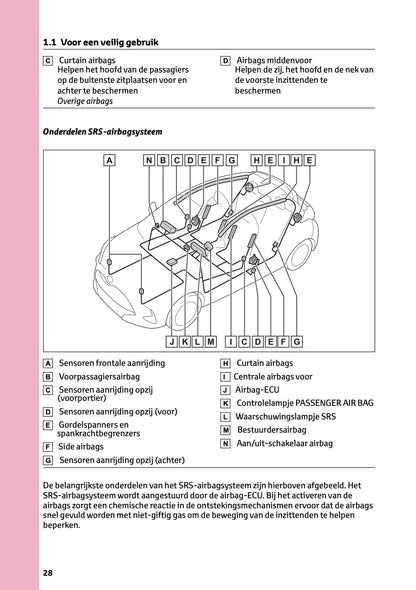 1.1 Voor een veilig gebruik

C Curtain airbags
Helpen het hoofd van de passagiers op de buitenste zitplaatsen voor en achter te beschermen
Overige airbags

D Airbags middenvoor
Helpen de zij, het hoofd en de nek van de voorste inzittenden te beschermen

Onderdelen SRS-airbagsysteem

A N B C D E F G H E I H E

J K L M I C D E F G

A Sensoren frontale aanrijding
B Voorpassagiersairbag
C Sensoren aanrijding opzij (voorportier)
D Sensoren aanrijding opzij (voor)
E Gordelspanners en spankrachtbegrenzers
F Side airbags
G Sensoren aanrijding opzij (achter)

H Curtain airbags
I Centrale airbags voor
J Airbag-ECU
K Controlelampje PASSENGER AIR BAG
L Waarschuwingslampje SRS
M Bestuurdersairbag
N Aan/uit-schakelaar airbag

De belangrijkste onderdelen van het SRS-airbagsysteem zijn hierboven afgebeeld. Het SRS-airbagsysteem wordt aangestuurd door de airbag-ECU. Bij het activeren van de airbags zorgt een chemische reactie in de ontstekingsmechanismen ervoor dat de airbags snel gevuld worden met niet-giftig gas om de beweging van de inzittenden te helpen beperken.

28