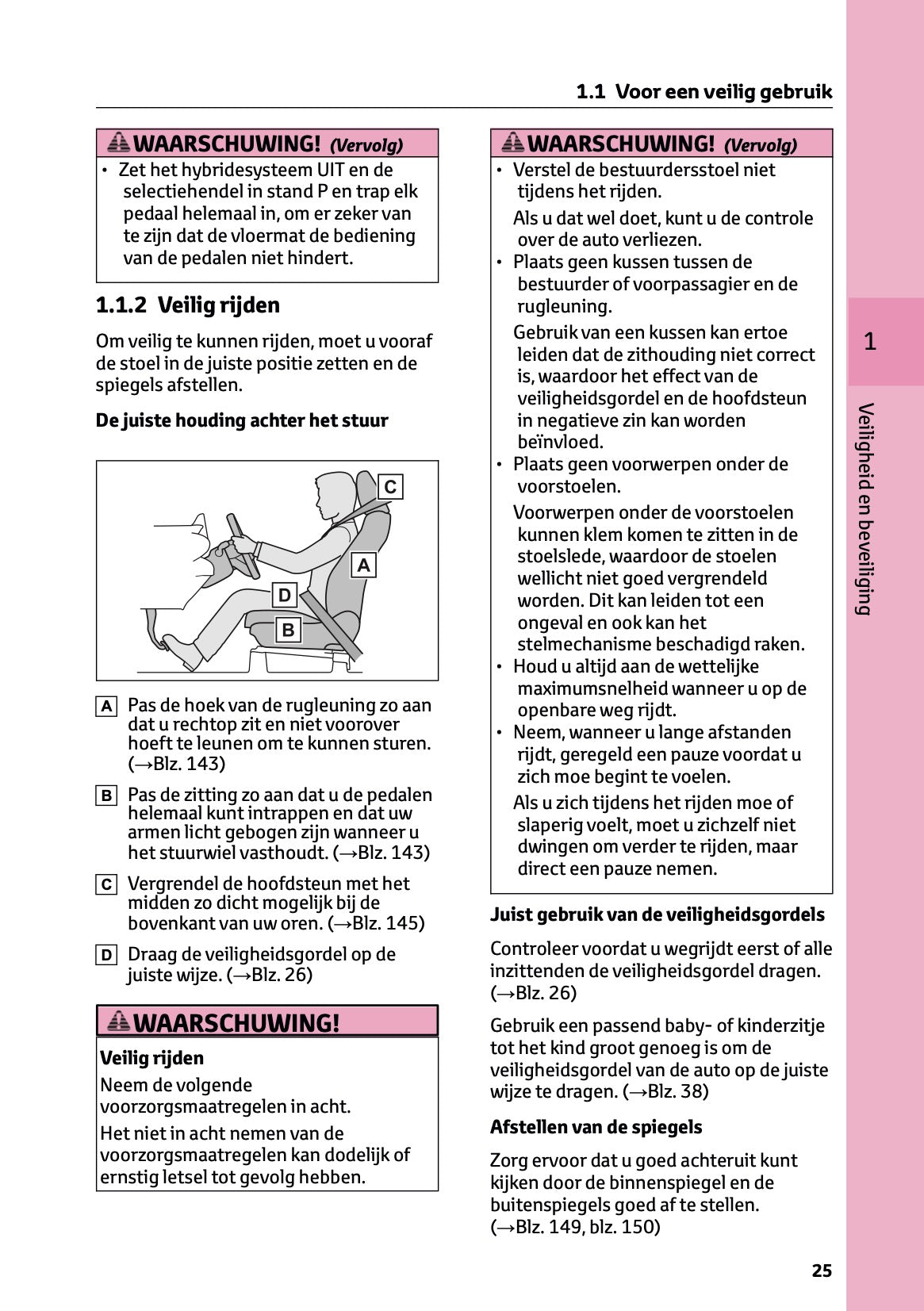 1.1 Voor een veilig gebruik

WAARSCHUWING! (Vervolg)

• Zet het hybridesysteem UIT en de selectiehendel in stand P en trap elk pedaal helemaal in, om er zeker van te zijn dat de vloermat de bediening van de pedalen niet hindert.

1.1.2 Veilig rijden

Om veilig te kunnen rijden, moet u vooraf de stoel in de juiste positie zetten en de spiegels afstellen.

De juiste houding achter het stuur

C
A
D
B

A Pas de hoek van de rugleuning zo aan dat u rechtop zit en niet voorover hoeft te leunen om te kunnen sturen. (→Blz. 143)

B Pas de zitting zo aan dat u de pedalen helemaal kunt intrappen en dat uw armen licht gebogen zijn wanneer u het stuurwiel vasthoudt. (→Blz. 143)

C Vergrendel de hoofdsteun met het midden zo dicht mogelijk bij de bovenkant van uw oren. (→Blz. 145)

D Draag de veiligheidsgordel op de juiste wijze. (→Blz. 26)

WAARSCHUWING!

Veilig rijden

Neem de volgende voorzorgsmaatregelen in acht.

Het niet in acht nemen van de voorzorgsmaatregelen kan dodelijk of ernstig letsel tot gevolg hebben.

WAARSCHUWING! (Vervolg)

• Verstel de bestuurdersstoel niet tijdens het rijden.

Als u dat wel doet, kunt u de controle over de auto verliezen.

• Plaats geen kussen tussen de bestuurder of voorpassagier en de rugleuning.

Gebruik van een kussen kan ertoe leiden dat de zithouding niet correct is, waardoor het effect van de veiligheidsgordel en de hoofdsteun in negatieve zin kan worden beïnvloed.

• Plaats geen voorwerpen onder de voorstoelen.

Voorwerpen onder de voorstoelen kunnen klem komen te zitten in de stoelslede, waardoor de stoelen wellicht niet goed vergrendeld worden. Dit kan leiden tot een ongeval en ook kan het stelmechanisme beschadigd raken.

• Houd u altijd aan de wettelijke maximumsnelheid wanneer u op de openbare weg rijdt.

• Neem, wanneer u lange afstanden rijdt, geregeld een pauze voordat u zich moe begint te voelen.

Als u zich tijdens het rijden moe of slaperig voelt, moet u zichzelf niet dwingen om verder te rijden, maar direct een pauze nemen.

Juist gebruik van de veiligheidsgordels

Controleer voordat u wegrijdt eerst of alle inzittenden de veiligheidsgordel dragen. (→Blz. 26)

Gebruik een passend baby- of kinderzitje tot het kind groot genoeg is om de veiligheidsgordel van de auto op de juiste wijze te dragen. (→Blz. 38)

Afstellen van de spiegels

Zorg ervoor dat u goed achteruit kunt kijken door de binnenspiegel en de buitenspiegels goed af te stellen. (→Blz. 149, blz. 150)

1

Veiligheid en beveiliging

25