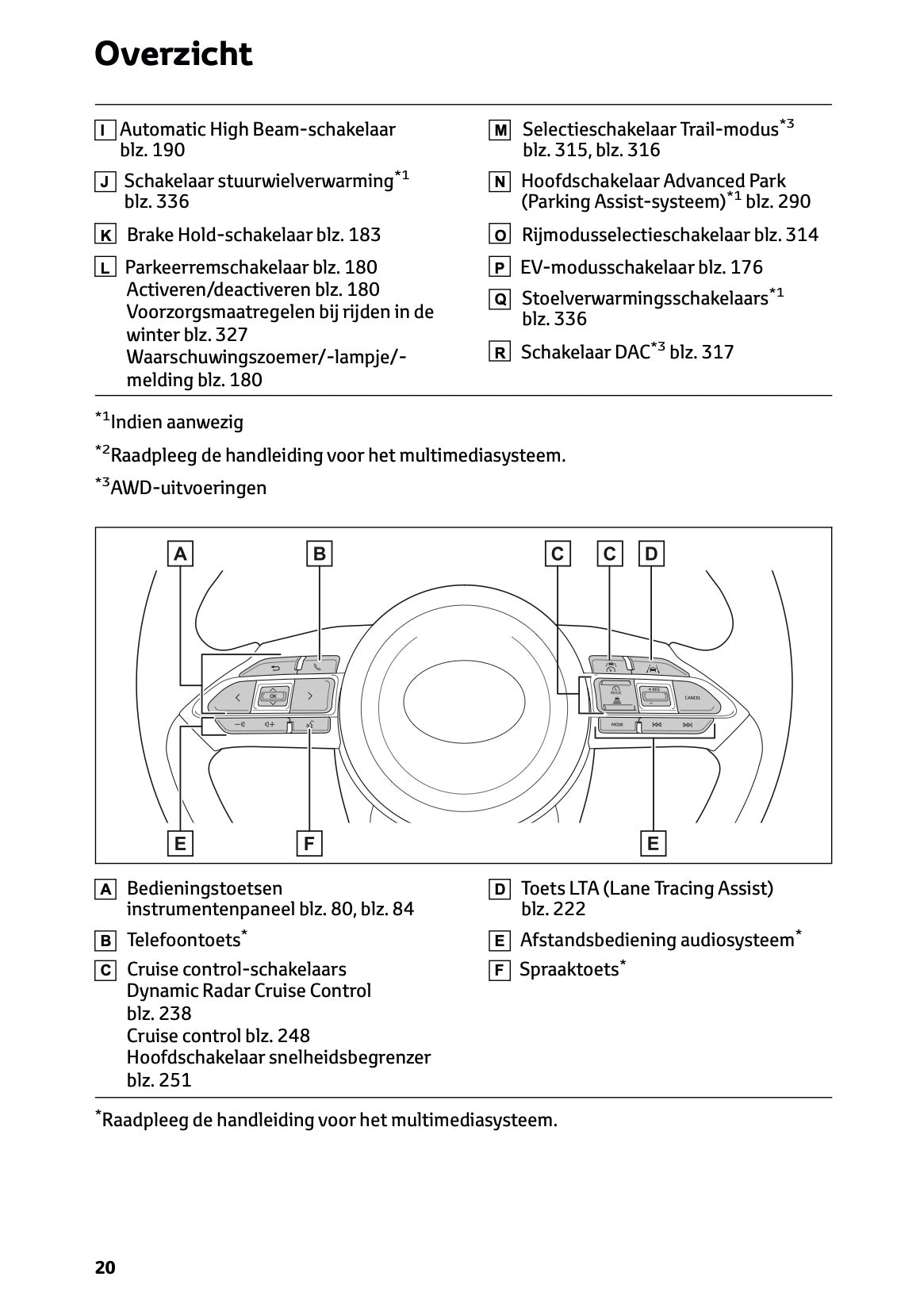 Overzicht

I Automatic High Beam-schakelaar blz. 190

J Schakelaar stuurwielverwarming$^{*1}$ blz. 336

K Brake Hold-schakelaar blz. 183

L Parkeerremschakelaar blz. 180
Activeren/deactiveren blz. 180
Voorzorgsmaatregelen bij rijden in de winter blz. 327
Waarschuwingszoemer/-lampje/-melding blz. 180

M Selectieschakelaar Trail-modus$^{*3}$ blz. 315, blz. 316

N Hoofdschakelaar Advanced Park (Parking Assist-systeem)$^{*1}$ blz. 290

O Rijmodusselectieschakelaar blz. 314

P EV-modusschakelaar blz. 176

Q Stoelverwarmingsschakelaars$^{*1}$ blz. 336

R Schakelaar DAC$^{*3}$ blz. 317

$^{*1}$Indien aanwezig

$^{*2}$Raadpleeg de handleiding voor het multimediasysteem.

$^{*3}$AWD-uitvoeringen

A B C C D

OK
+RES
CANCEL
MODE

E F E

A Bedieningstoetsen instrumentenpaneel blz. 80, blz. 84

B Telefoontoets$^{*}$

C Cruise control-schakelaars
Dynamic Radar Cruise Control blz. 238
Cruise control blz. 248
Hoofdschakelaar snelheidsbegrenzer blz. 251

D Toets LTA (Lane Tracing Assist) blz. 222

E Afstandsbediening audiosysteem$^{*}$

F Spraaktoets$^{*}$

$^{*}$Raadpleeg de handleiding voor het multimediasysteem.

20