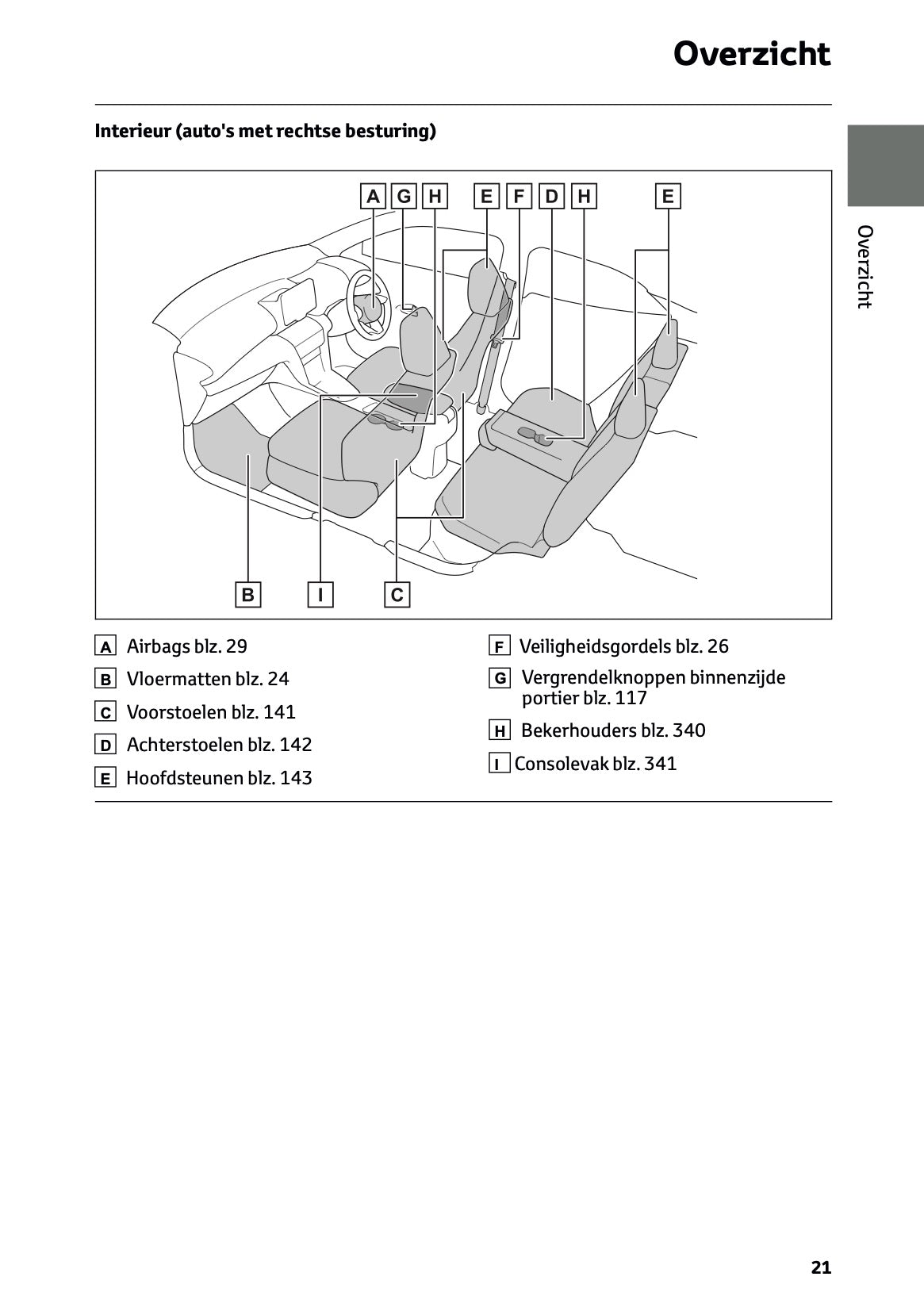 Overzicht

Interieur (auto's met rechtse besturing)

A G H E F D H E

B I C

A Airbags blz. 29

B Vloermatten blz. 24

C Voorstoelen blz. 141

D Achterstoelen blz. 142

E Hoofdsteunen blz. 143

F Veiligheidsgordels blz. 26

G Vergrendelknoppen binnenzijde portier blz. 117

H Bekerhouders blz. 340

I Consolevak blz. 341

Overzicht

21