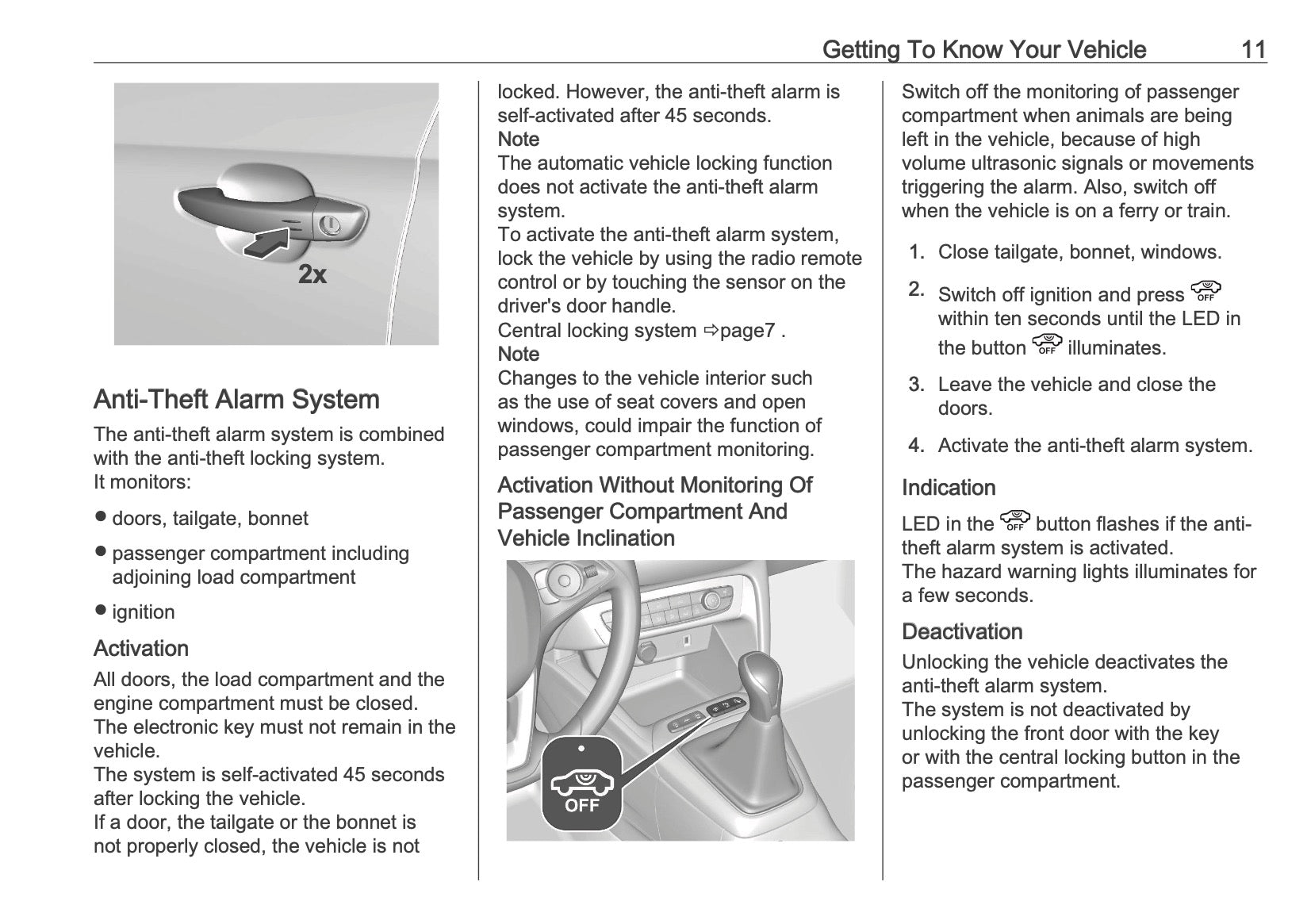 Getting To Know Your Vehicle 11

2x

Anti-Theft Alarm System

The anti-theft alarm system is combined with the anti-theft locking system.
It monitors:

● doors, tailgate, bonnet

● passenger compartment including adjoining load compartment

● ignition

Activation

All doors, the load compartment and the engine compartment must be closed.
The electronic key must not remain in the vehicle.
The system is self-activated 45 seconds after locking the vehicle.
If a door, the tailgate or the bonnet is not properly closed, the vehicle is not locked. However, the anti-theft alarm is self-activated after 45 seconds.

Note
The automatic vehicle locking function does not activate the anti-theft alarm system.
To activate the anti-theft alarm system, lock the vehicle by using the radio remote control or by touching the sensor on the driver's door handle.
Central locking system ⇨page7 .

Note
Changes to the vehicle interior such as the use of seat covers and open windows, could impair the function of passenger compartment monitoring.

Activation Without Monitoring Of Passenger Compartment And Vehicle Inclination

OFF

Switch off the monitoring of passenger compartment when animals are being left in the vehicle, because of high volume ultrasonic signals or movements triggering the alarm. Also, switch off when the vehicle is on a ferry or train.

1. Close tailgate, bonnet, windows.

2. Switch off ignition and press OFF within ten seconds until the LED in the button OFF illuminates.

3. Leave the vehicle and close the doors.

4. Activate the anti-theft alarm system.

Indication

LED in the OFF button flashes if the anti-theft alarm system is activated.
The hazard warning lights illuminates for a few seconds.

Deactivation

Unlocking the vehicle deactivates the anti-theft alarm system.
The system is not deactivated by unlocking the front door with the key or with the central locking button in the passenger compartment.