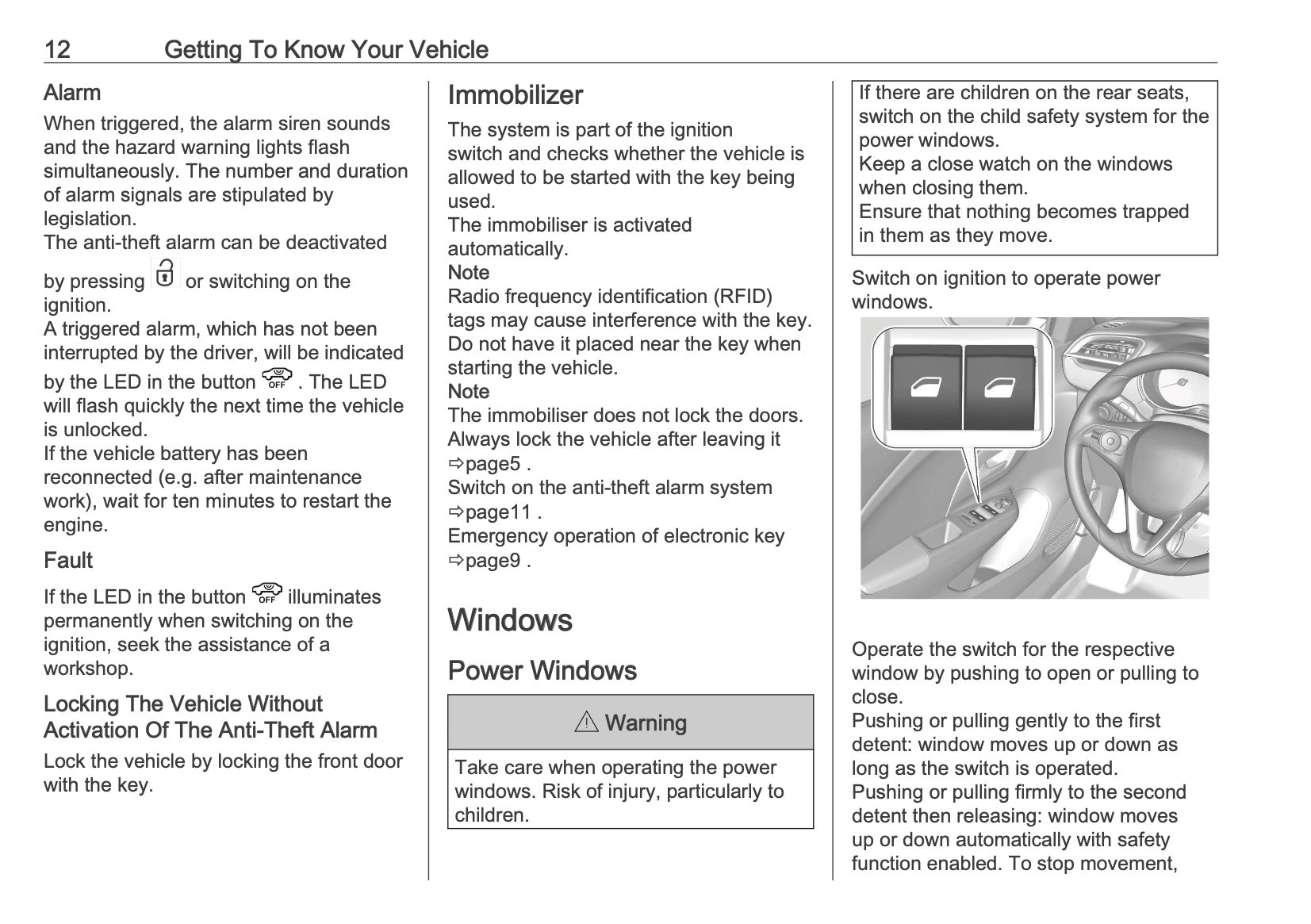 12 Getting To Know Your Vehicle

Alarm

When triggered, the alarm siren sounds and the hazard warning lights flash simultaneously. The number and duration of alarm signals are stipulated by legislation.
The anti-theft alarm can be deactivated by pressing or switching on the ignition.
A triggered alarm, which has not been interrupted by the driver, will be indicated by the LED in the button OFF . The LED will flash quickly the next time the vehicle is unlocked.
If the vehicle battery has been reconnected (e.g. after maintenance work), wait for ten minutes to restart the engine.

Fault

If the LED in the button OFF illuminates permanently when switching on the ignition, seek the assistance of a workshop.

Locking The Vehicle Without Activation Of The Anti-Theft Alarm

Lock the vehicle by locking the front door with the key.

Immobilizer

The system is part of the ignition switch and checks whether the vehicle is allowed to be started with the key being used.
The immobiliser is activated automatically.
Note
Radio frequency identification (RFID) tags may cause interference with the key. Do not have it placed near the key when starting the vehicle.
Note
The immobiliser does not lock the doors. Always lock the vehicle after leaving it ⇨page5 .
Switch on the anti-theft alarm system ⇨page11 .
Emergency operation of electronic key ⇨page9 .

Windows

Power Windows

⚠ Warning

Take care when operating the power windows. Risk of injury, particularly to children.

If there are children on the rear seats, switch on the child safety system for the power windows.
Keep a close watch on the windows when closing them.
Ensure that nothing becomes trapped in them as they move.

Switch on ignition to operate power windows.

Operate the switch for the respective window by pushing to open or pulling to close.
Pushing or pulling gently to the first detent: window moves up or down as long as the switch is operated.
Pushing or pulling firmly to the second detent then releasing: window moves up or down automatically with safety function enabled. To stop movement,