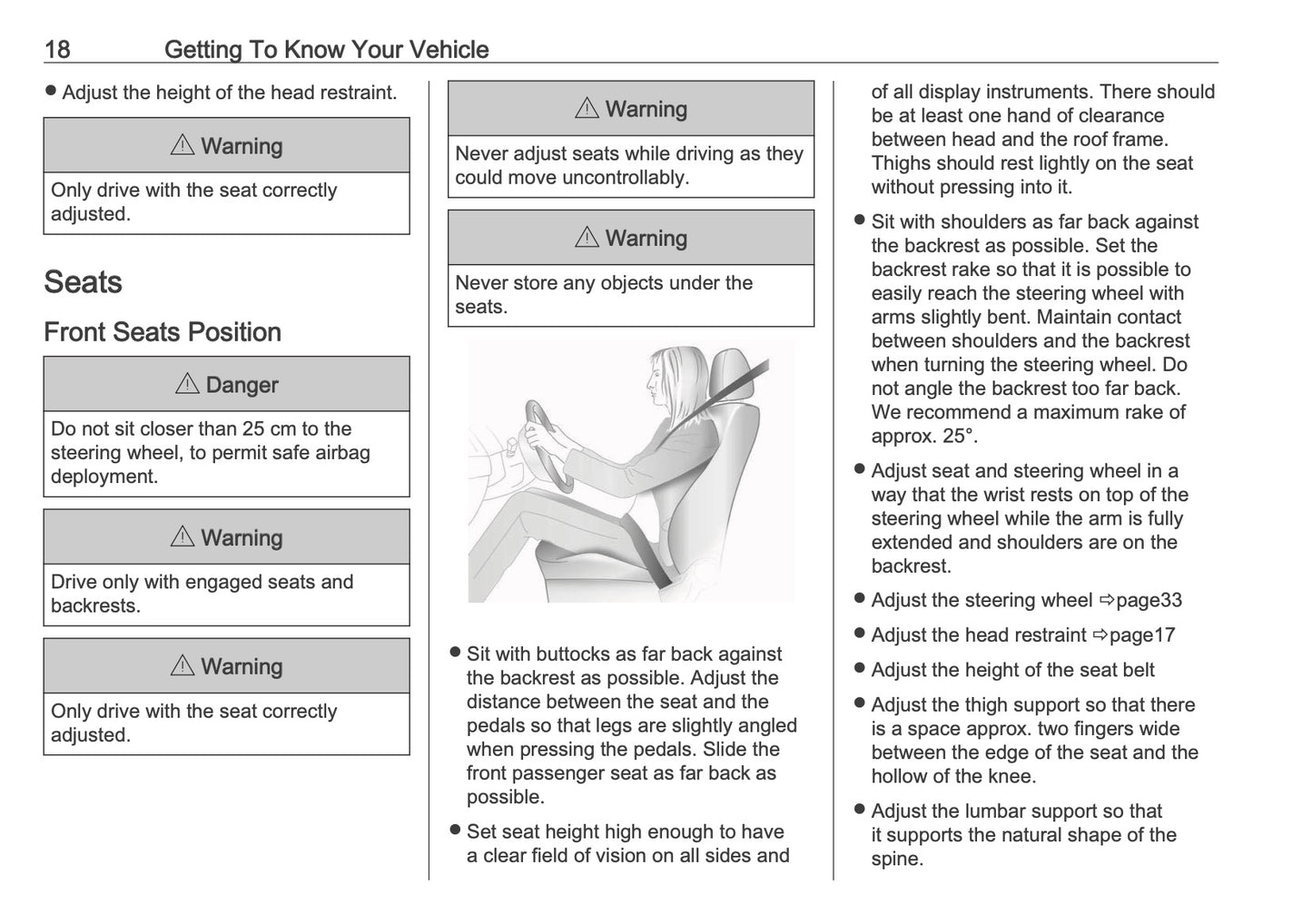 18 Getting To Know Your Vehicle

● Adjust the height of the head restraint.

⚠ Warning

Only drive with the seat correctly adjusted.

Seats

Front Seats Position

⚠ Danger

Do not sit closer than 25 cm to the steering wheel, to permit safe airbag deployment.

⚠ Warning

Drive only with engaged seats and backrests.

⚠ Warning

Only drive with the seat correctly adjusted.

⚠ Warning

Never adjust seats while driving as they could move uncontrollably.

⚠ Warning

Never store any objects under the seats.

● Sit with buttocks as far back against the backrest as possible. Adjust the distance between the seat and the pedals so that legs are slightly angled when pressing the pedals. Slide the front passenger seat as far back as possible.

● Set seat height high enough to have a clear field of vision on all sides and of all display instruments. There should be at least one hand of clearance between head and the roof frame. Thighs should rest lightly on the seat without pressing into it.

● Sit with shoulders as far back against the backrest as possible. Set the backrest rake so that it is possible to easily reach the steering wheel with arms slightly bent. Maintain contact between shoulders and the backrest when turning the steering wheel. Do not angle the backrest too far back. We recommend a maximum rake of approx. 25°.

● Adjust seat and steering wheel in a way that the wrist rests on top of the steering wheel while the arm is fully extended and shoulders are on the backrest.

● Adjust the steering wheel ⇨page33

● Adjust the head restraint ⇨page17

● Adjust the height of the seat belt

● Adjust the thigh support so that there is a space approx. two fingers wide between the edge of the seat and the hollow of the knee.

● Adjust the lumbar support so that it supports the natural shape of the spine.