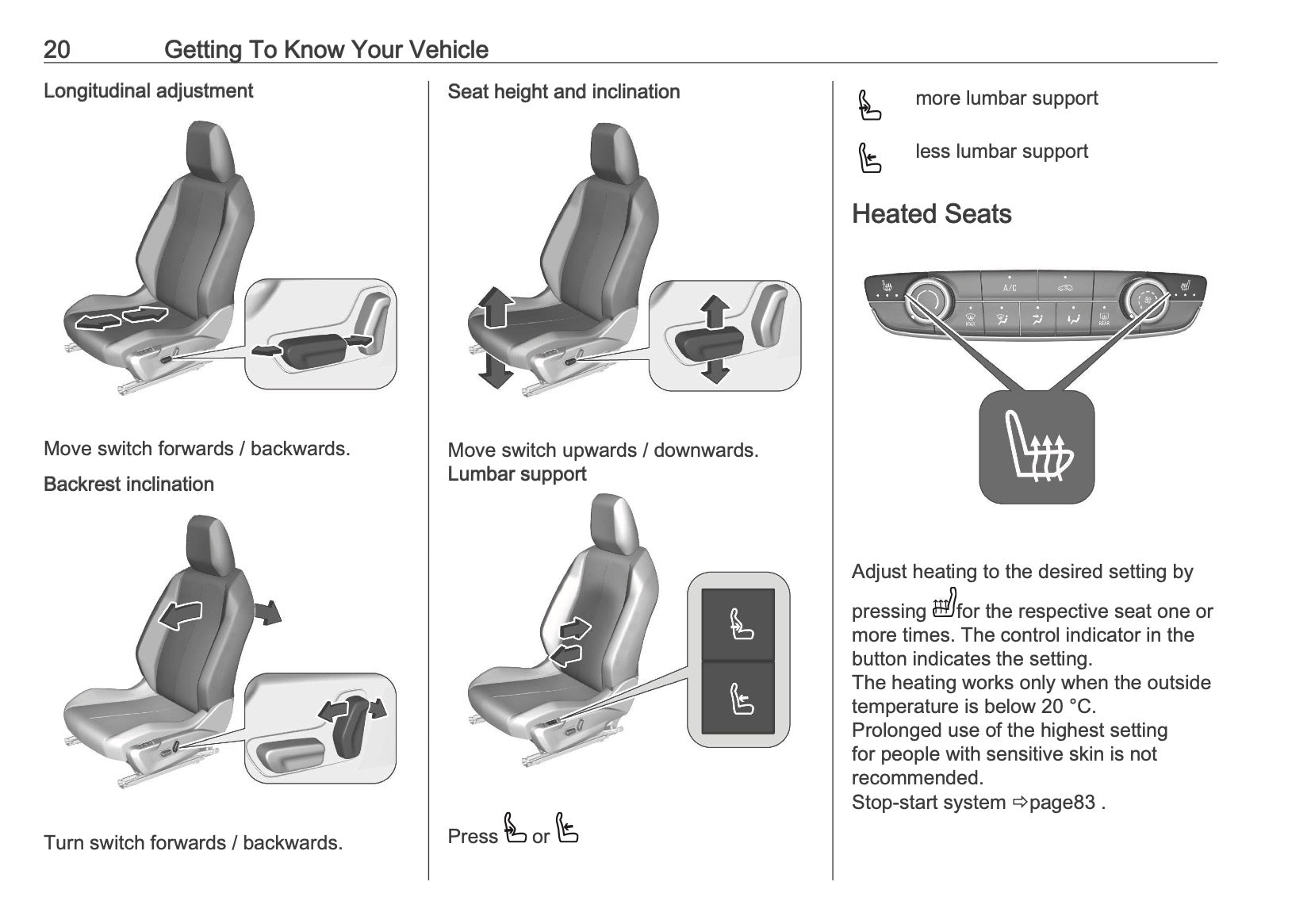 20 Getting To Know Your Vehicle

Longitudinal adjustment

Move switch forwards / backwards.

Backrest inclination

Turn switch forwards / backwards.

Seat height and inclination

Move switch upwards / downwards.

Lumbar support

Press or

more lumbar support

less lumbar support

Heated Seats

A/C

MAX

REAR

Adjust heating to the desired setting by pressing for the respective seat one or more times. The control indicator in the button indicates the setting.
The heating works only when the outside temperature is below 20 °C.
Prolonged use of the highest setting for people with sensitive skin is not recommended.
Stop-start system ⇨page83 .