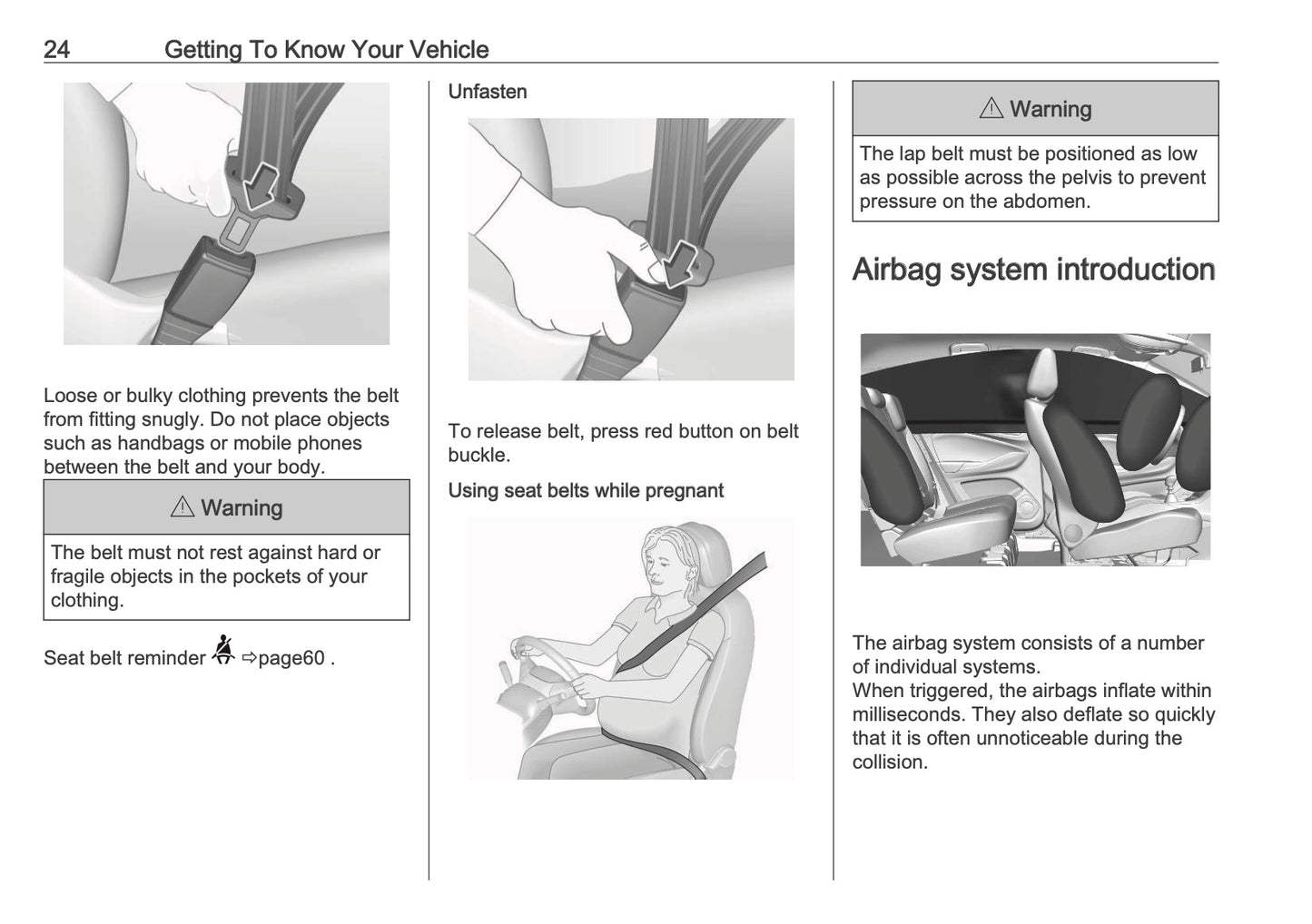 24 Getting To Know Your Vehicle

Loose or bulky clothing prevents the belt from fitting snugly. Do not place objects such as handbags or mobile phones between the belt and your body.

⚠ Warning

The belt must not rest against hard or fragile objects in the pockets of your clothing.

Seat belt reminder ⇨page60 .

Unfasten

To release belt, press red button on belt buckle.

Using seat belts while pregnant

⚠ Warning

The lap belt must be positioned as low as possible across the pelvis to prevent pressure on the abdomen.

Airbag system introduction

The airbag system consists of a number of individual systems.
When triggered, the airbags inflate within milliseconds. They also deflate so quickly that it is often unnoticeable during the collision.