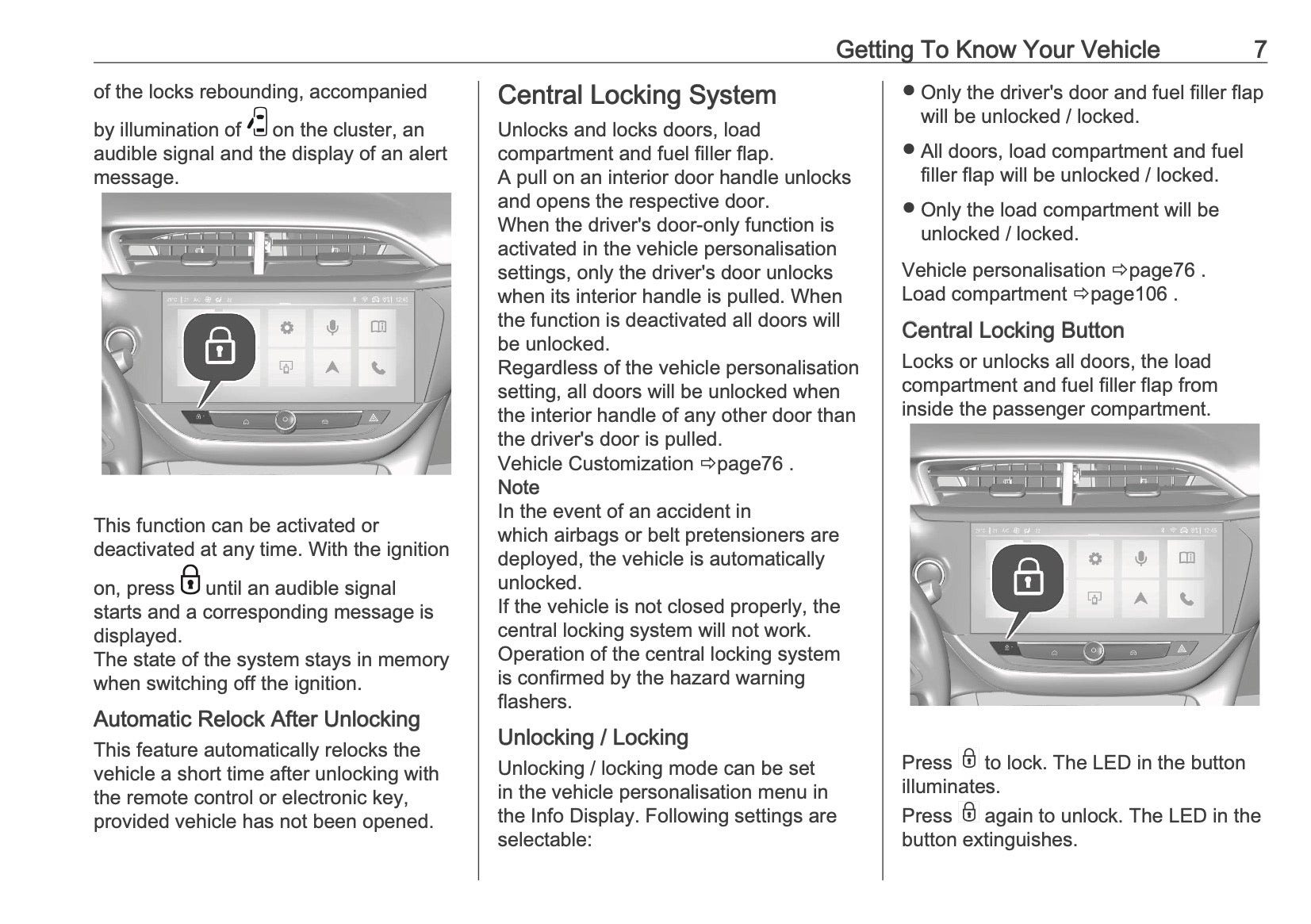 Getting To Know Your Vehicle 7

of the locks rebounding, accompanied by illumination of on the cluster, an audible signal and the display of an alert message.

This function can be activated or deactivated at any time. With the ignition on, press until an audible signal starts and a corresponding message is displayed.
The state of the system stays in memory when switching off the ignition.

Automatic Relock After Unlocking

This feature automatically relocks the vehicle a short time after unlocking with the remote control or electronic key, provided vehicle has not been opened.

Central Locking System

Unlocks and locks doors, load compartment and fuel filler flap.
A pull on an interior door handle unlocks and opens the respective door.
When the driver's door-only function is activated in the vehicle personalisation settings, only the driver's door unlocks when its interior handle is pulled. When the function is deactivated all doors will be unlocked.
Regardless of the vehicle personalisation setting, all doors will be unlocked when the interior handle of any other door than the driver's door is pulled.
Vehicle Customization ⇨page76 .
Note
In the event of an accident in which airbags or belt pretensioners are deployed, the vehicle is automatically unlocked.
If the vehicle is not closed properly, the central locking system will not work.
Operation of the central locking system is confirmed by the hazard warning flashers.

Unlocking / Locking

Unlocking / locking mode can be set in the vehicle personalisation menu in the Info Display. Following settings are selectable:

● Only the driver's door and fuel filler flap will be unlocked / locked.

● All doors, load compartment and fuel filler flap will be unlocked / locked.

● Only the load compartment will be unlocked / locked.

Vehicle personalisation ⇨page76 .
Load compartment ⇨page106 .

Central Locking Button

Locks or unlocks all doors, the load compartment and fuel filler flap from inside the passenger compartment.

Press to lock. The LED in the button illuminates.

Press again to unlock. The LED in the button extinguishes.