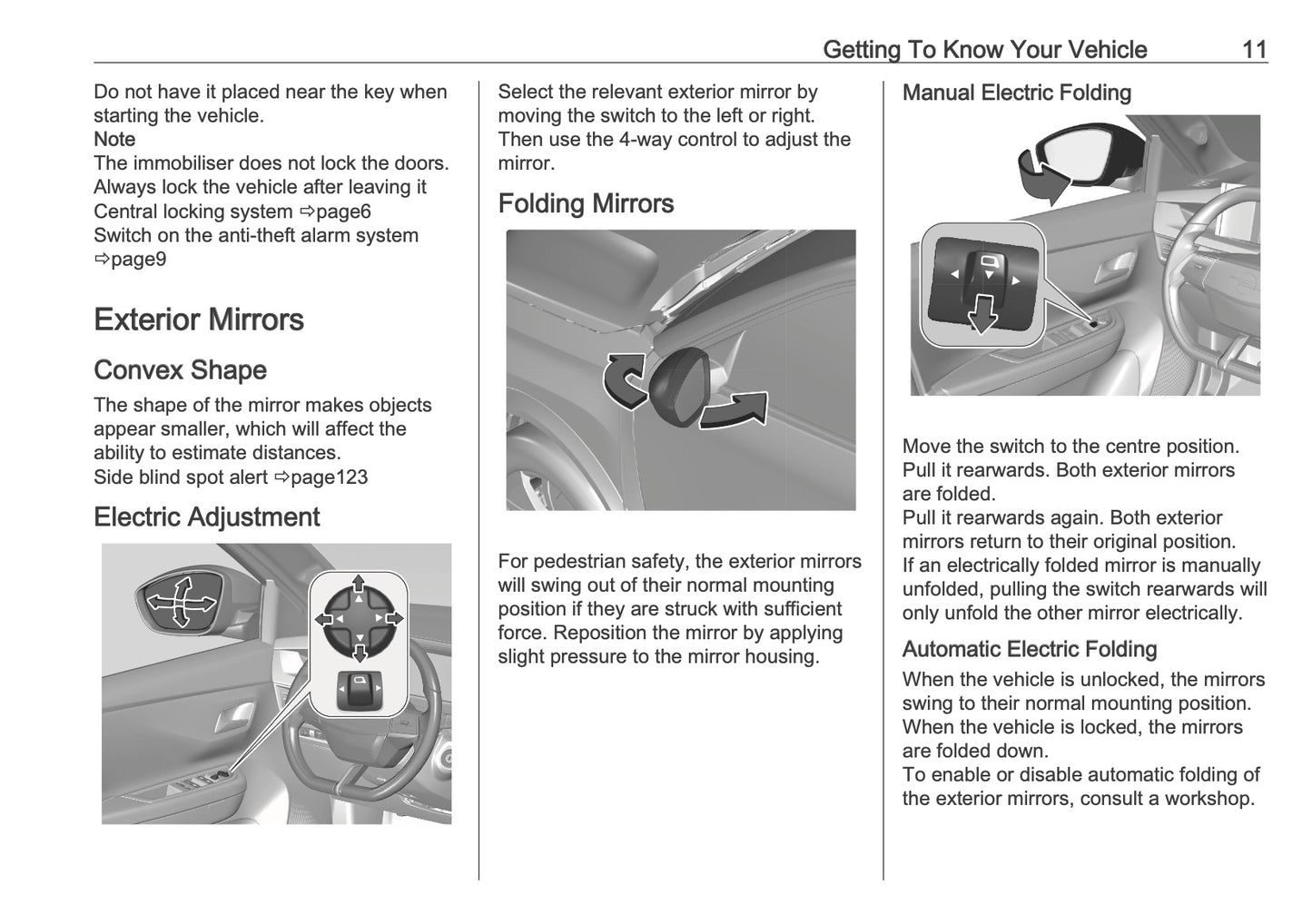 Getting To Know Your Vehicle 11

Do not have it placed near the key when starting the vehicle.
Note
The immobiliser does not lock the doors. Always lock the vehicle after leaving it
Central locking system ⇨page6
Switch on the anti-theft alarm system ⇨page9

Exterior Mirrors

Convex Shape

The shape of the mirror makes objects appear smaller, which will affect the ability to estimate distances.
Side blind spot alert ⇨page123

Electric Adjustment

Select the relevant exterior mirror by moving the switch to the left or right. Then use the 4-way control to adjust the mirror.

Folding Mirrors

For pedestrian safety, the exterior mirrors will swing out of their normal mounting position if they are struck with sufficient force. Reposition the mirror by applying slight pressure to the mirror housing.

Manual Electric Folding

Move the switch to the centre position. Pull it rearwards. Both exterior mirrors are folded.
Pull it rearwards again. Both exterior mirrors return to their original position.
If an electrically folded mirror is manually unfolded, pulling the switch rearwards will only unfold the other mirror electrically.

Automatic Electric Folding

When the vehicle is unlocked, the mirrors swing to their normal mounting position.
When the vehicle is locked, the mirrors are folded down.
To enable or disable automatic folding of the exterior mirrors, consult a workshop.