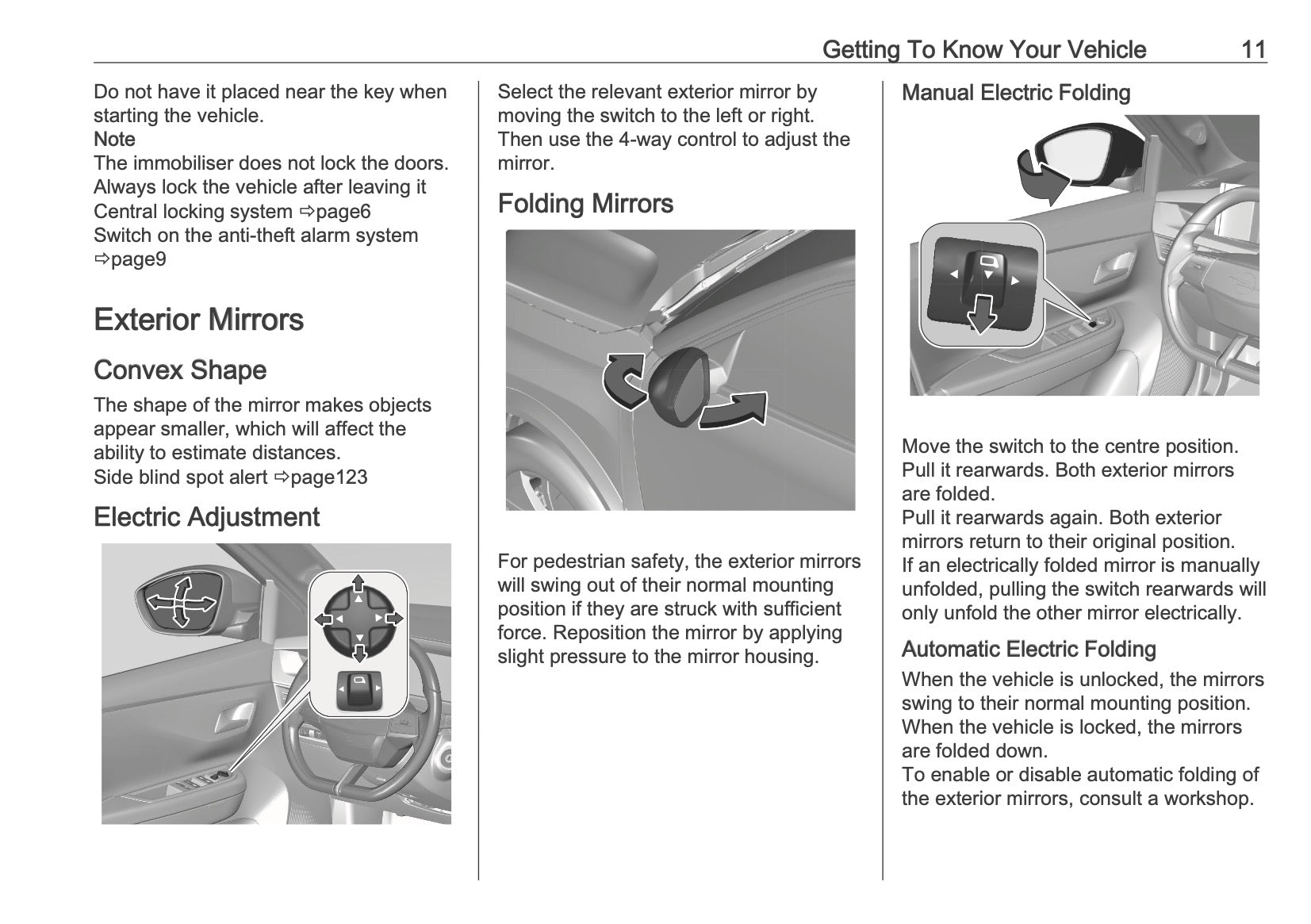 Getting To Know Your Vehicle 11

Do not have it placed near the key when starting the vehicle.
Note
The immobiliser does not lock the doors. Always lock the vehicle after leaving it
Central locking system ⇨page6
Switch on the anti-theft alarm system ⇨page9

Exterior Mirrors

Convex Shape

The shape of the mirror makes objects appear smaller, which will affect the ability to estimate distances.
Side blind spot alert ⇨page123

Electric Adjustment

Select the relevant exterior mirror by moving the switch to the left or right. Then use the 4-way control to adjust the mirror.

Folding Mirrors

For pedestrian safety, the exterior mirrors will swing out of their normal mounting position if they are struck with sufficient force. Reposition the mirror by applying slight pressure to the mirror housing.

Manual Electric Folding

Move the switch to the centre position. Pull it rearwards. Both exterior mirrors are folded.
Pull it rearwards again. Both exterior mirrors return to their original position.
If an electrically folded mirror is manually unfolded, pulling the switch rearwards will only unfold the other mirror electrically.

Automatic Electric Folding

When the vehicle is unlocked, the mirrors swing to their normal mounting position. When the vehicle is locked, the mirrors are folded down.
To enable or disable automatic folding of the exterior mirrors, consult a workshop.