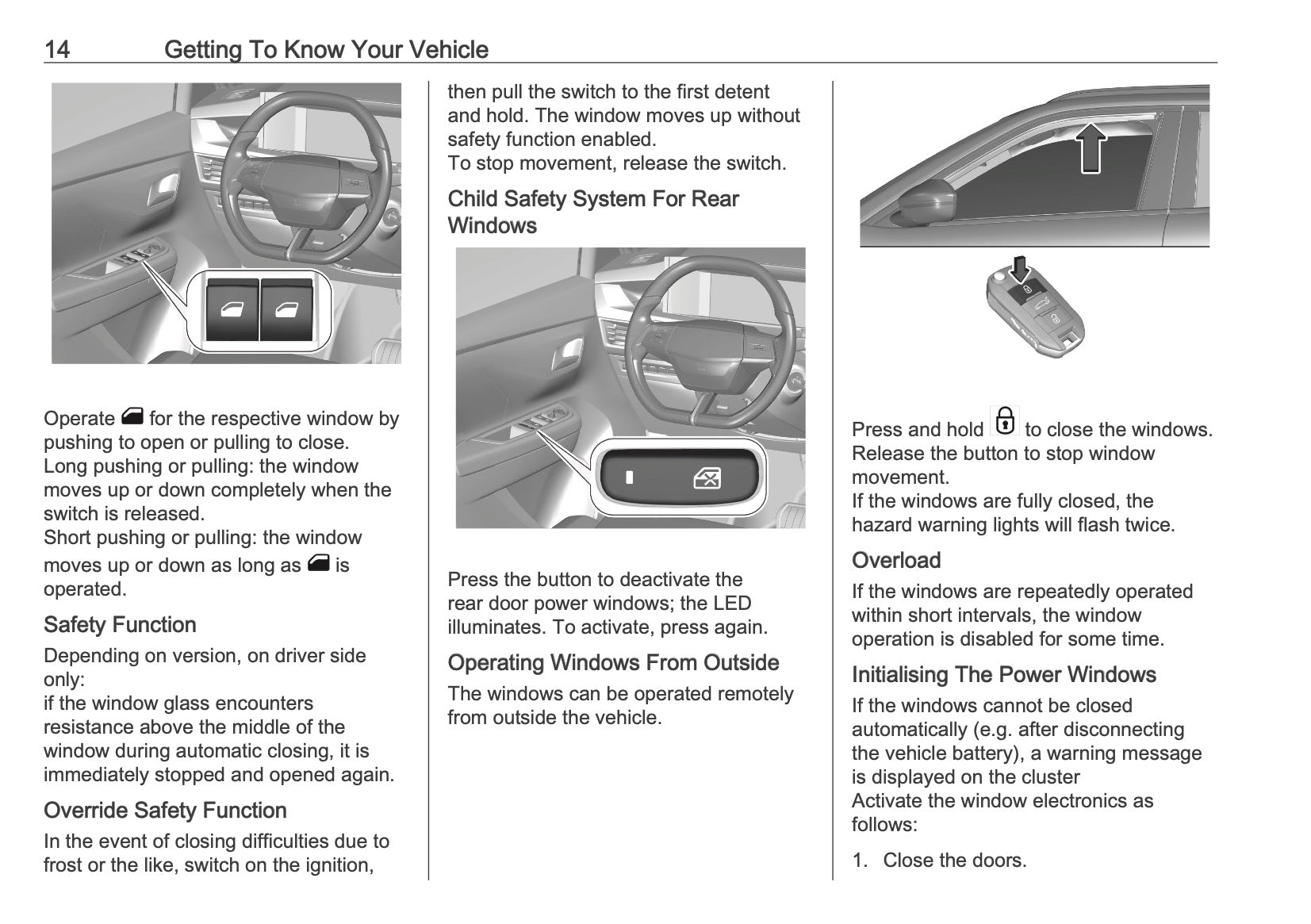 14 Getting To Know Your Vehicle

Operate for the respective window by pushing to open or pulling to close.
Long pushing or pulling: the window moves up or down completely when the switch is released.
Short pushing or pulling: the window moves up or down as long as is operated.

Safety Function

Depending on version, on driver side only:
if the window glass encounters resistance above the middle of the window during automatic closing, it is immediately stopped and opened again.

Override Safety Function

In the event of closing difficulties due to frost or the like, switch on the ignition, then pull the switch to the first detent and hold. The window moves up without safety function enabled.
To stop movement, release the switch.

Child Safety System For Rear Windows

Press the button to deactivate the rear door power windows; the LED illuminates. To activate, press again.

Operating Windows From Outside

The windows can be operated remotely from outside the vehicle.

Press and hold to close the windows. Release the button to stop window movement.
If the windows are fully closed, the hazard warning lights will flash twice.

Overload

If the windows are repeatedly operated within short intervals, the window operation is disabled for some time.

Initialising The Power Windows

If the windows cannot be closed automatically (e.g. after disconnecting the vehicle battery), a warning message is displayed on the cluster
Activate the window electronics as follows:

1. Close the doors.