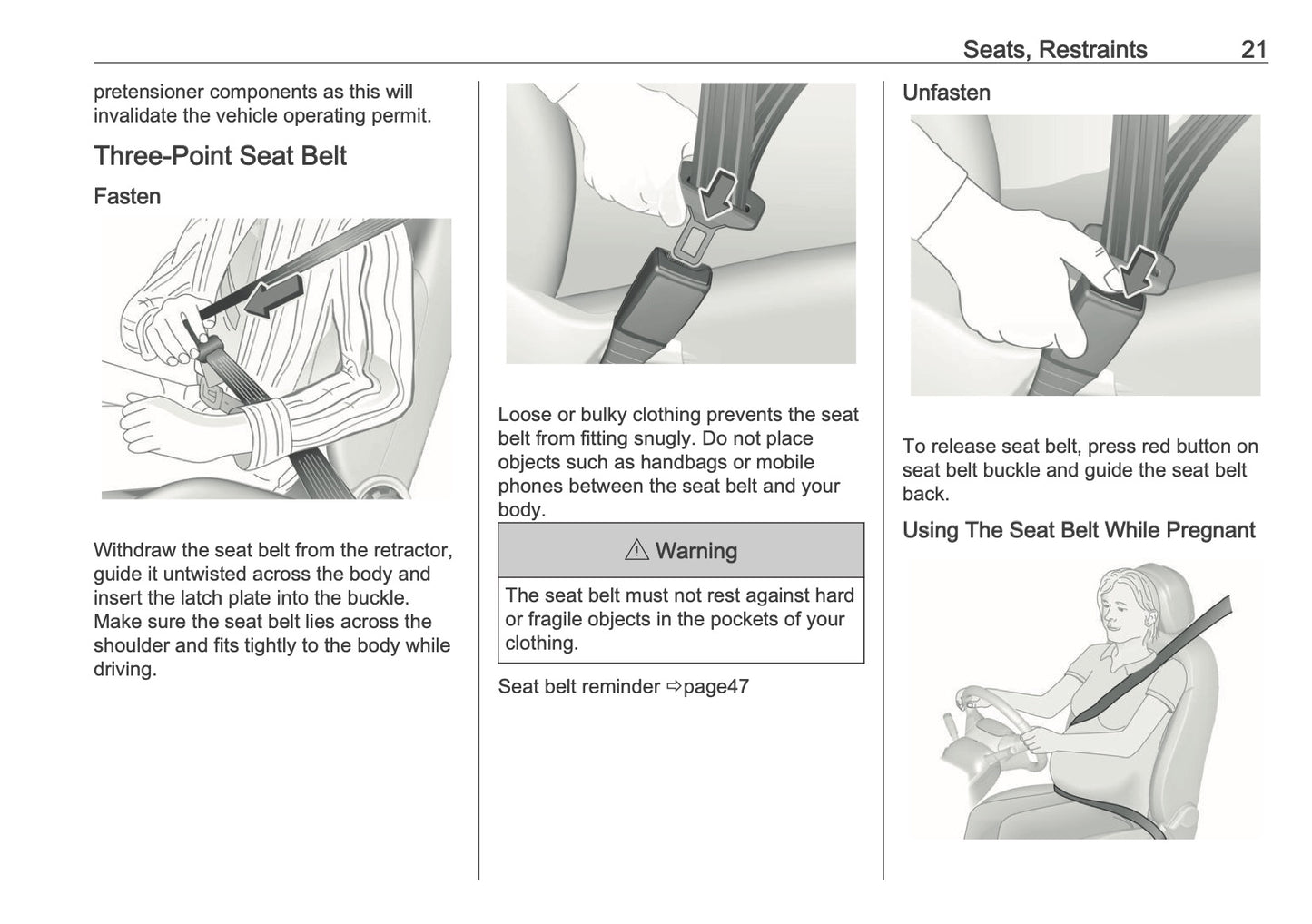 Seats, Restraints 21

pretensioner components as this will invalidate the vehicle operating permit.

Three-Point Seat Belt

Fasten

Withdraw the seat belt from the retractor, guide it untwisted across the body and insert the latch plate into the buckle. Make sure the seat belt lies across the shoulder and fits tightly to the body while driving.

Loose or bulky clothing prevents the seat belt from fitting snugly. Do not place objects such as handbags or mobile phones between the seat belt and your body.

⚠ Warning

The seat belt must not rest against hard or fragile objects in the pockets of your clothing.

Seat belt reminder ⇨page47

Unfasten

To release seat belt, press red button on seat belt buckle and guide the seat belt back.

Using The Seat Belt While Pregnant