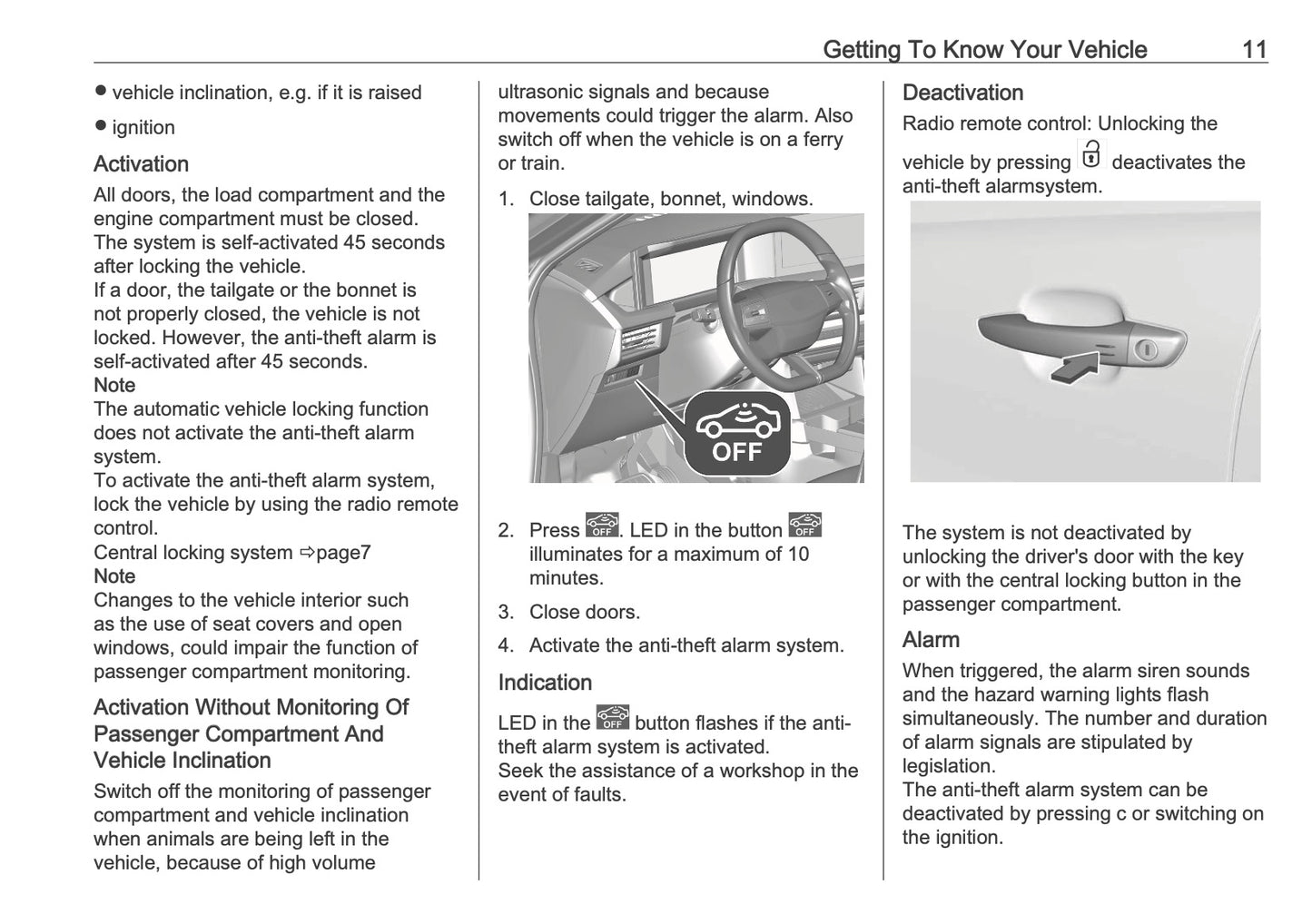 Getting To Know Your Vehicle 11

● vehicle inclination, e.g. if it is raised

● ignition

Activation

All doors, the load compartment and the engine compartment must be closed. The system is self-activated 45 seconds after locking the vehicle.
If a door, the tailgate or the bonnet is not properly closed, the vehicle is not locked. However, the anti-theft alarm is self-activated after 45 seconds.
Note
The automatic vehicle locking function does not activate the anti-theft alarm system.
To activate the anti-theft alarm system, lock the vehicle by using the radio remote control.
Central locking system ⇨page7
Note
Changes to the vehicle interior such as the use of seat covers and open windows, could impair the function of passenger compartment monitoring.

Activation Without Monitoring Of Passenger Compartment And Vehicle Inclination

Switch off the monitoring of passenger compartment and vehicle inclination when animals are being left in the vehicle, because of high volume ultrasonic signals and because movements could trigger the alarm. Also switch off when the vehicle is on a ferry or train.

1. Close tailgate, bonnet, windows.

OFF

2. Press OFF. LED in the button OFF illuminates for a maximum of 10 minutes.

3. Close doors.

4. Activate the anti-theft alarm system.

Indication

LED in the OFF button flashes if the anti-theft alarm system is activated.
Seek the assistance of a workshop in the event of faults.

Deactivation

Radio remote control: Unlocking the vehicle by pressing deactivates the anti-theft alarmsystem.

The system is not deactivated by unlocking the driver's door with the key or with the central locking button in the passenger compartment.

Alarm

When triggered, the alarm siren sounds and the hazard warning lights flash simultaneously. The number and duration of alarm signals are stipulated by legislation.
The anti-theft alarm system can be deactivated by pressing c or switching on the ignition.